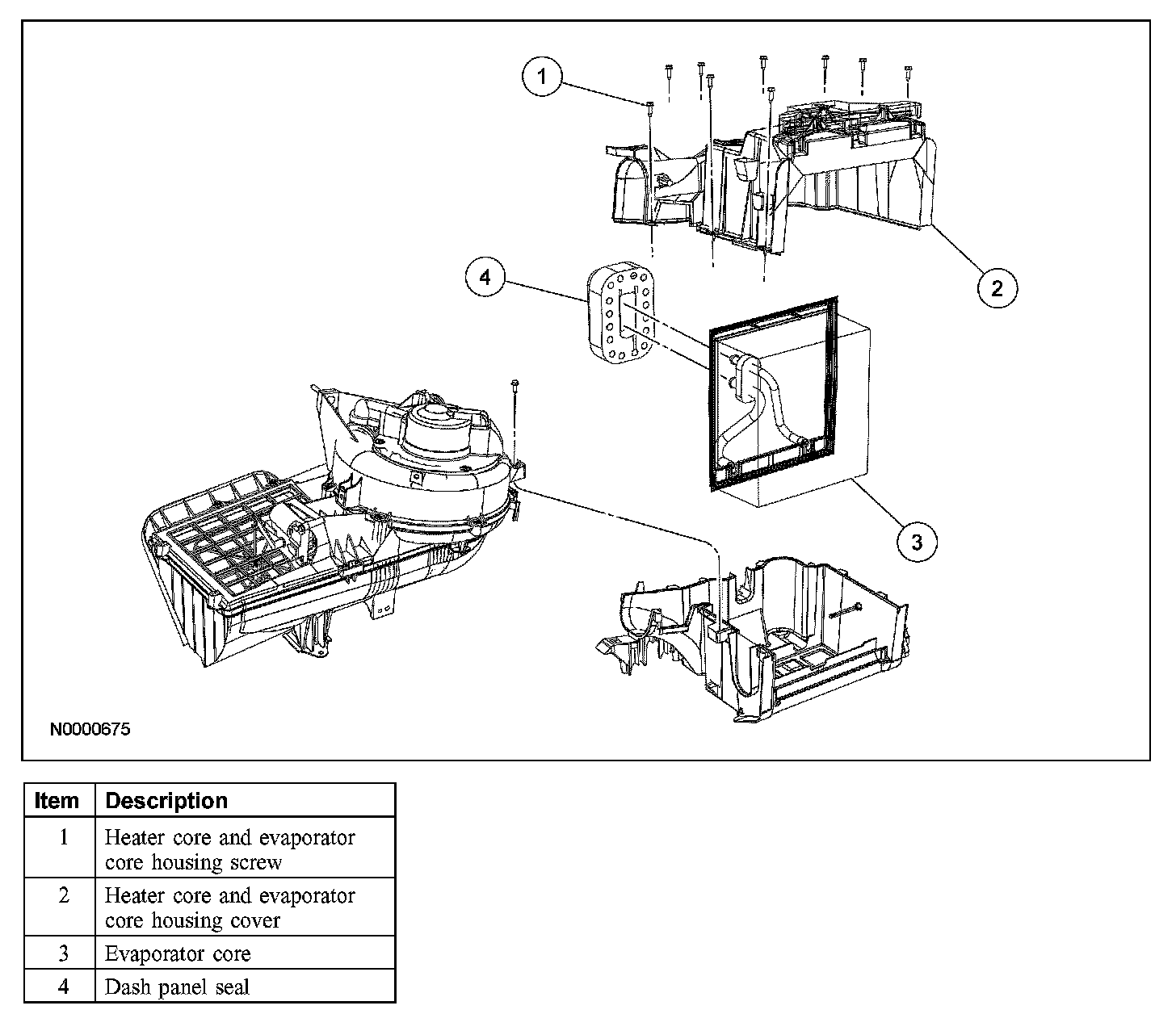 1

2

4

3

N0000675

| Item | Description |
|---|---|
| 1 | Heater core and evaporator core housing screw |
| 2 | Heater core and evaporator core housing cover |
| 3 | Evaporator core |
| 4 | Dash panel seal |