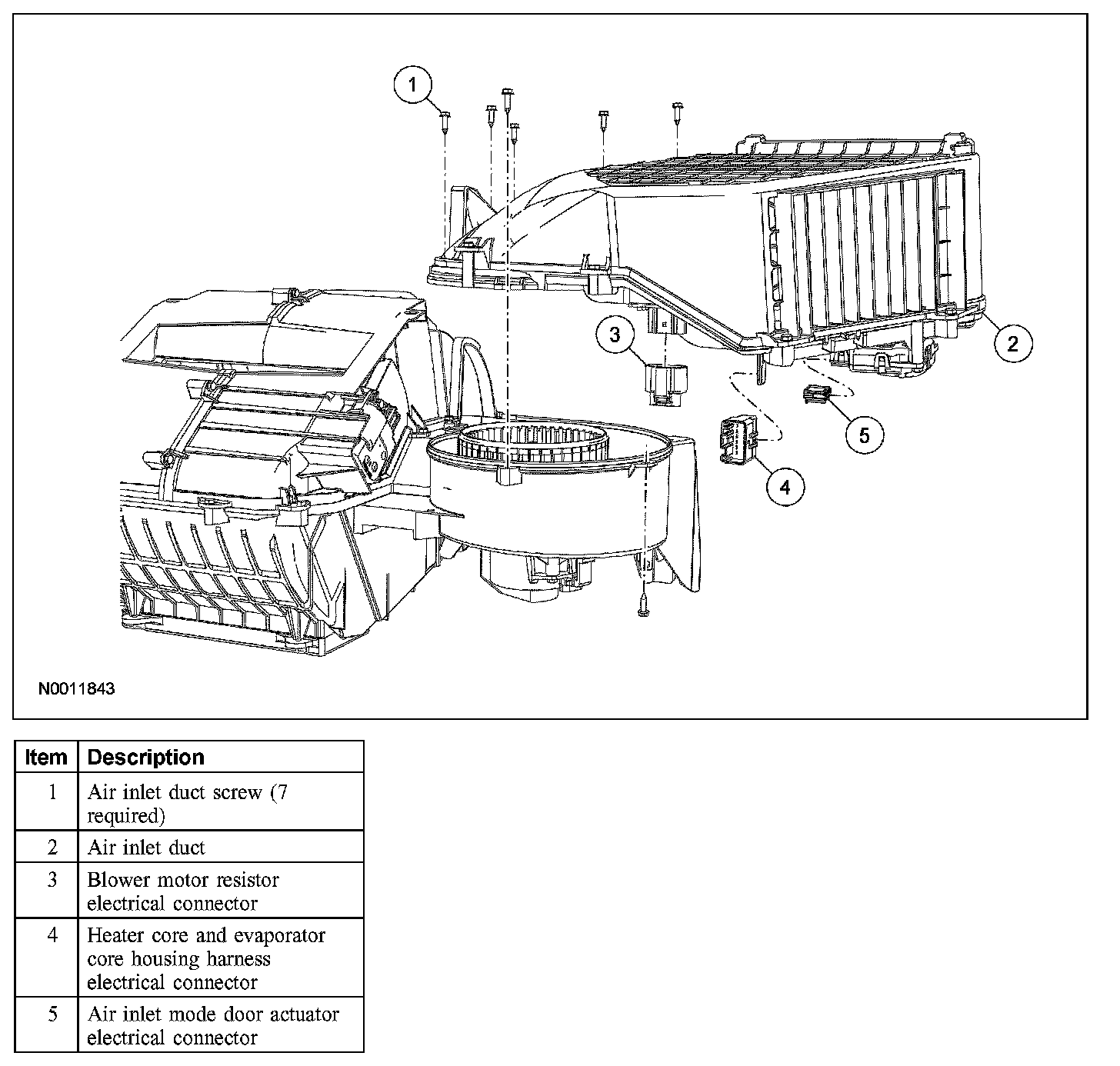 1

2

3

5

4

N0011843

| Item | Description |
|---|---|
| 1 | Air inlet duct screw (7 required) |
| 2 | Air inlet duct |
| 3 | Blower motor resistor electrical connector |
| 4 | Heater core and evaporator core housing harness electrical connector |
| 5 | Air inlet mode door actuator electrical connector |