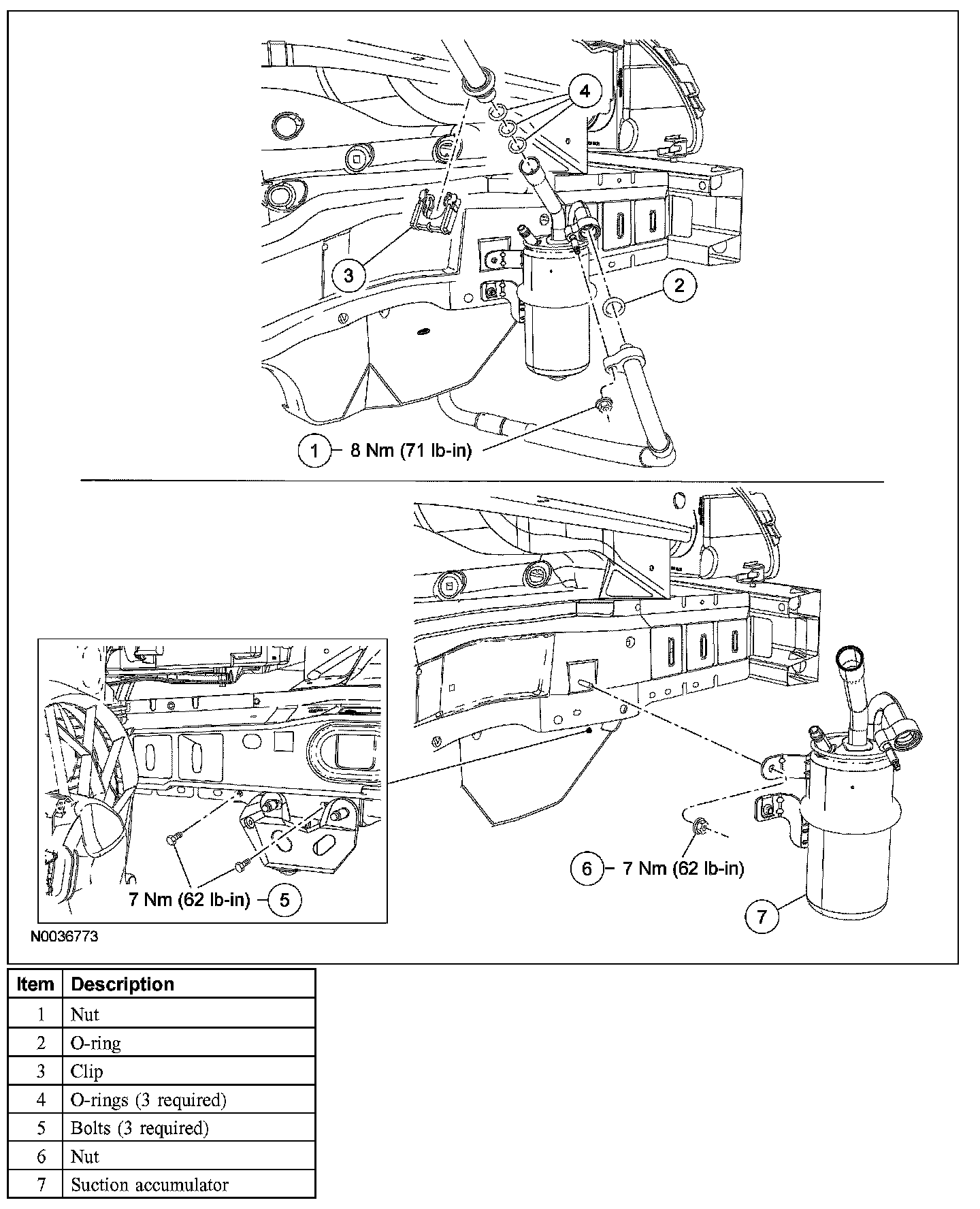 4

3

2

1 — 8 Nm (71 lb-in)

7 Nm (62 lb-in) — 5

6 — 7 Nm (62 lb-in)

7

N0036773

| Item | Description |
|---|---|
| 1 | Nut |
| 2 | O-ring |
| 3 | Clip |
| 4 | O-rings (3 required) |
| 5 | Bolts (3 required) |
| 6 | Nut |
| 7 | Suction accumulator |