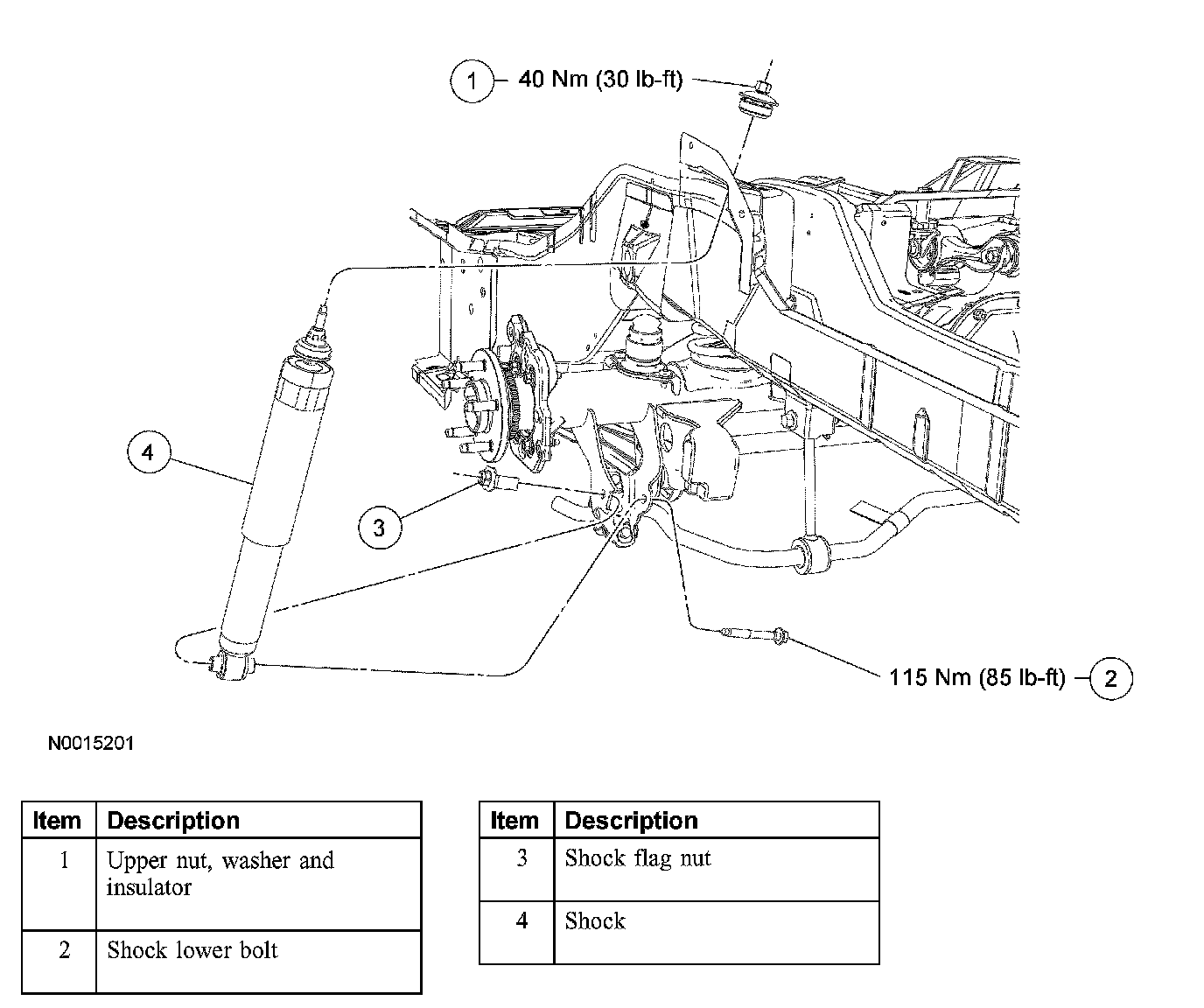 1 40 Nm (30 lb-ft)

4

3

115 Nm (85 lb-ft) 2

N0015201

| Item | Description |
|---|---|
| 1 | Upper nut, washer and insulator |
| 2 | Shock lower bolt |

| Item | Description |
|---|---|
| 3 | Shock flag nut |
| 4 | Shock |