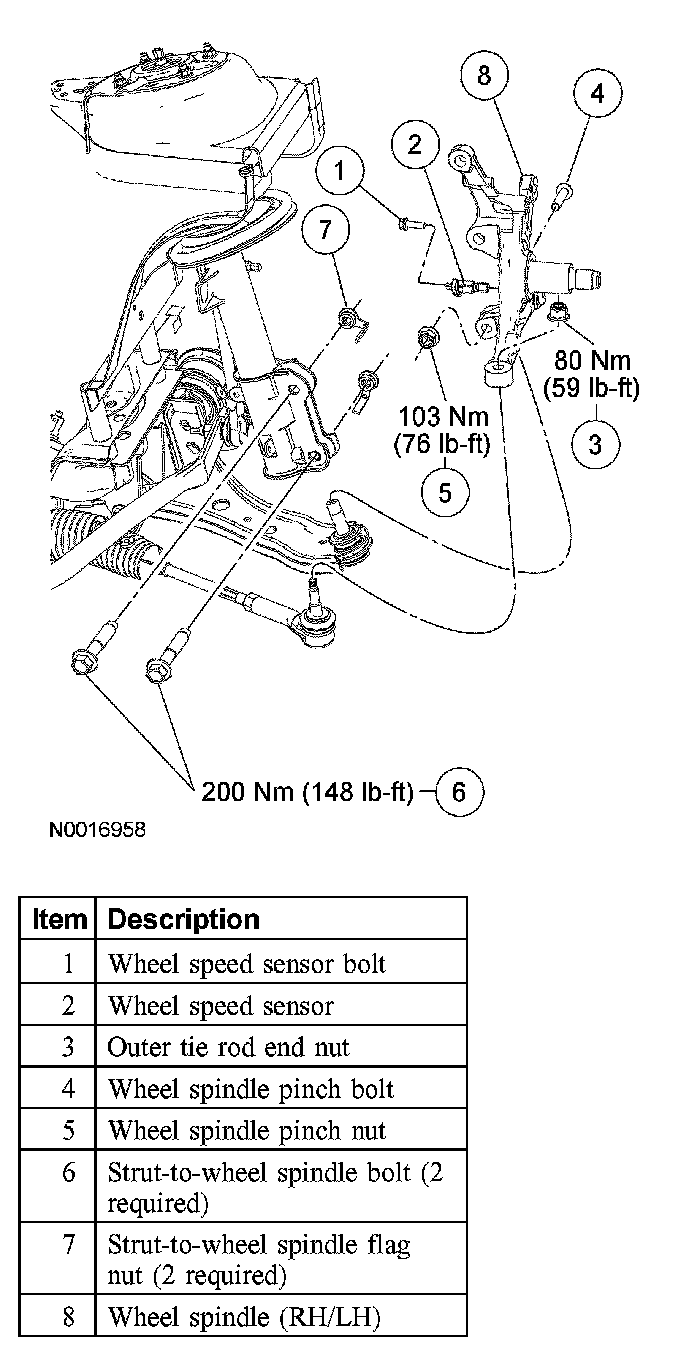 8

4

2

1

7

80 Nm
(59 lb-ft)

3

103 Nm
(76 lb-ft)

5

200 Nm (148 lb-ft)

6

N0016958

| Item | Description |
|---|---|
| 1 | Wheel speed sensor bolt |
| 2 | Wheel speed sensor |
| 3 | Outer tie rod end nut |
| 4 | Wheel spindle pinch bolt |
| 5 | Wheel spindle pinch nut |
| 6 | Strut-to-wheel spindle bolt (2 required) |
| 7 | Strut-to-wheel spindle flag nut (2 required) |
| 8 | Wheel spindle (RH/LH) |