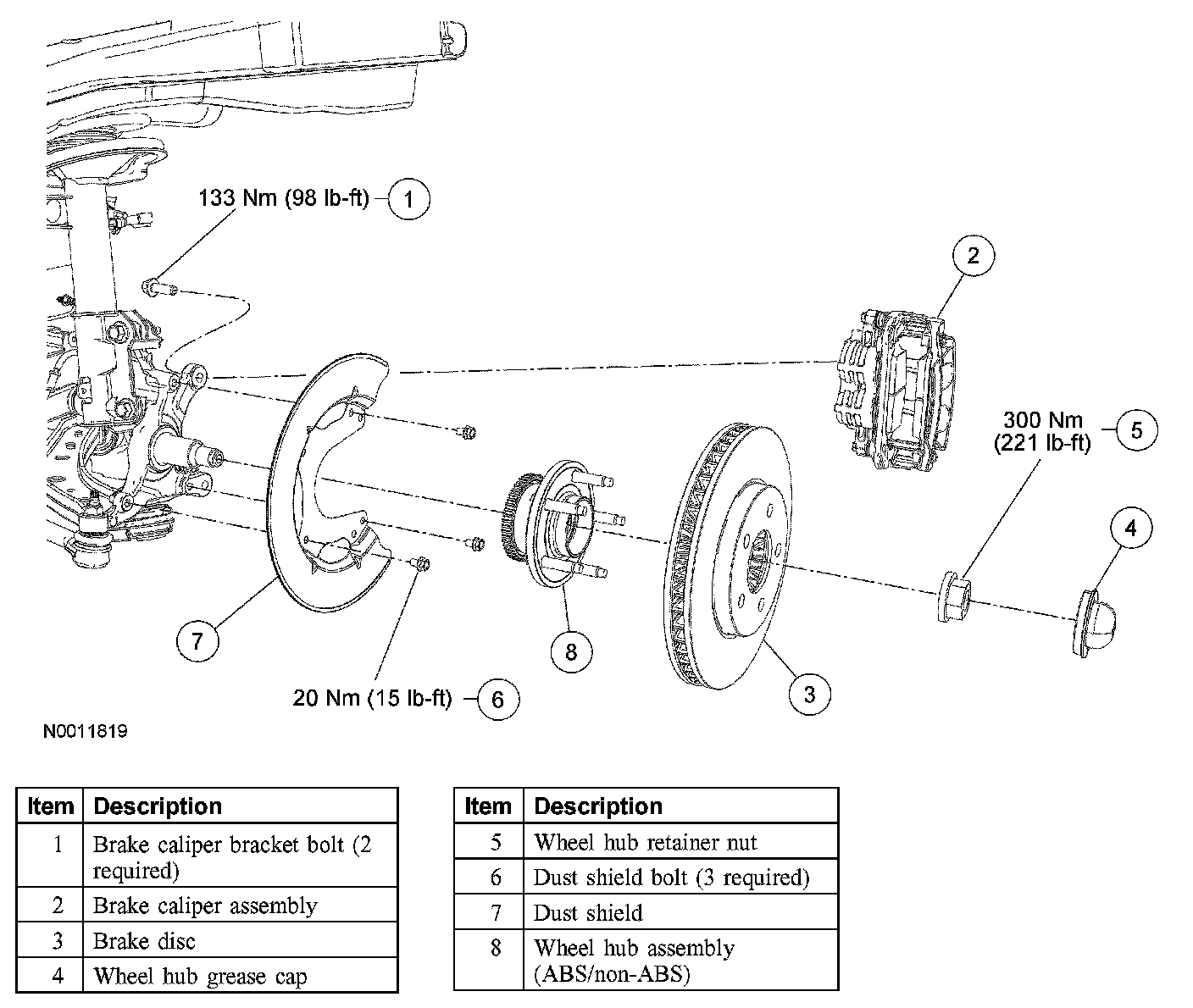 133 Nm (98 lb-ft) 1

2

300 Nm (221 lb-ft) 5

4

7

8

3

20 Nm (15 lb-ft) 6

N0011819

| Item | Description |
|---|---|
| 1 | Brake caliper bracket bolt (2 required) |
| 2 | Brake caliper assembly |
| 3 | Brake disc |
| 4 | Wheel hub grease cap |

| Item | Description |
|---|---|
| 5 | Wheel hub retainer nut |
| 6 | Dust shield bolt (3 required) |
| 7 | Dust shield |
| 8 | Wheel hub assembly (ABS/non-ABS) |