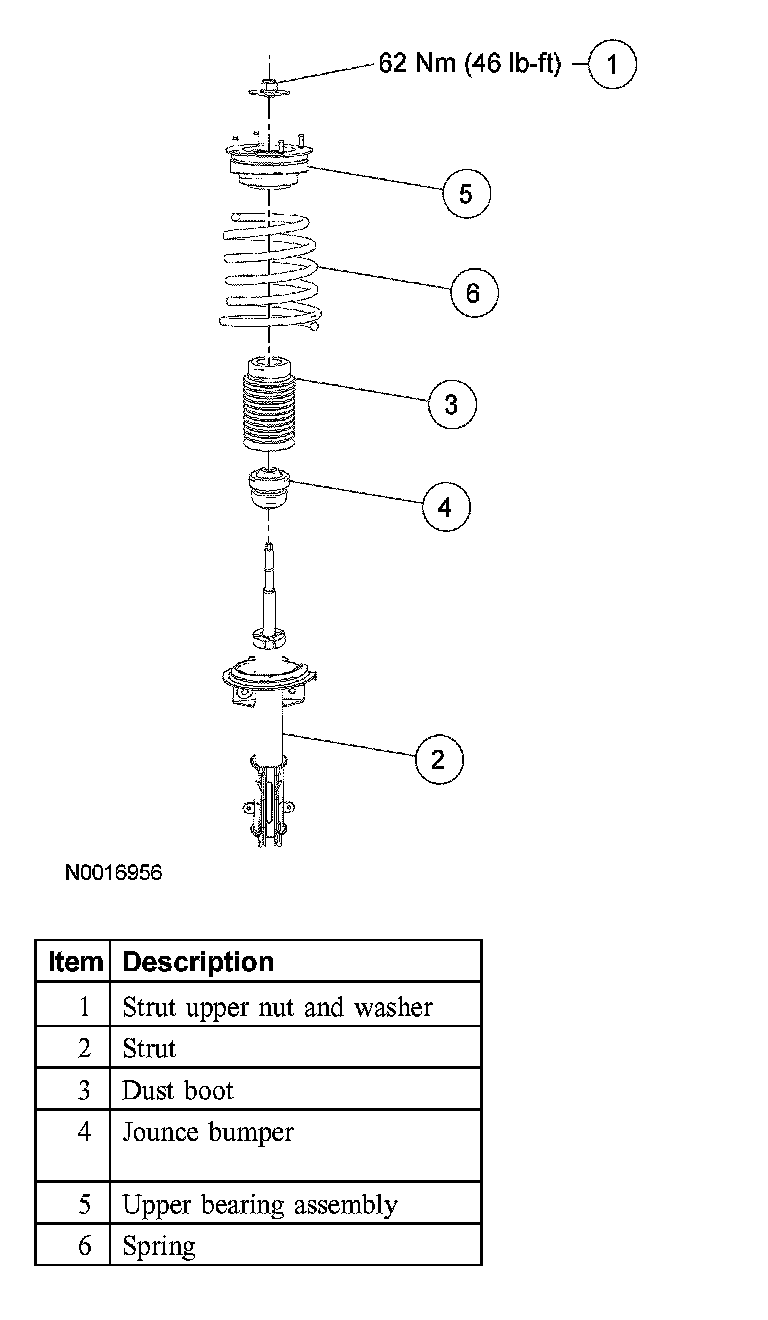 62 Nm (46 lb-ft) 1

5

6

3

4

2

N0016956

| Item | Description |
|---|---|
| 1 | Strut upper nut and washer |
| 2 | Strut |
| 3 | Dust boot |
| 4 | Jounce bumper |
| 5 | Upper bearing assembly |
| 6 | Spring |