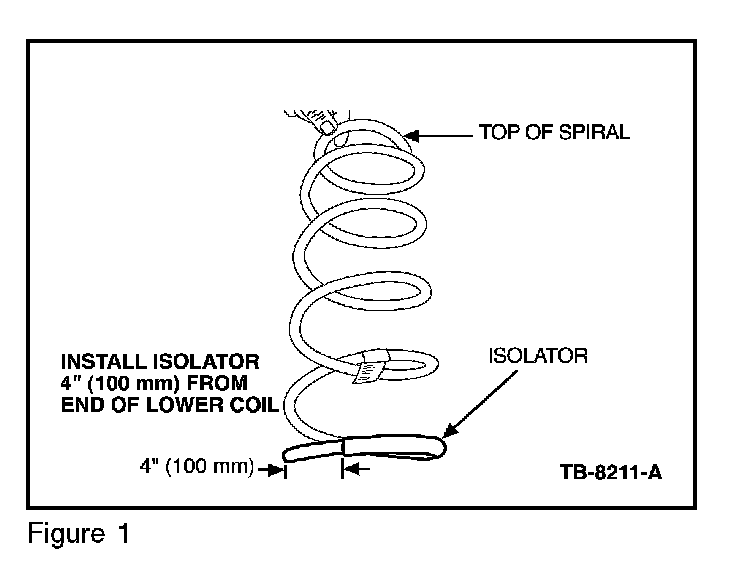 TOP OF SPIRAL

INSTALL ISOLATOR 4" (100 mm) FROM END OF LOWER COIL

ISOLATOR

4" (100 mm)

TB-8211-A

Figure 1