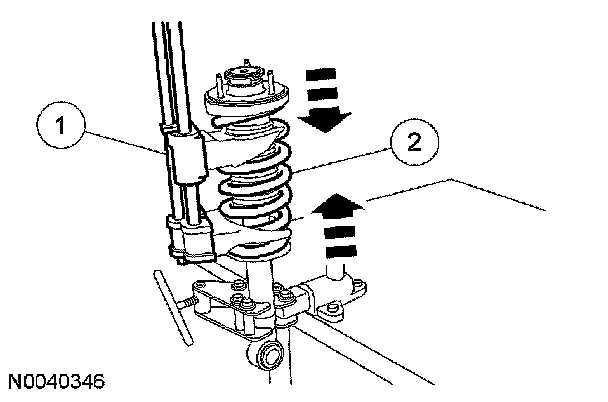 1
2
N0040346