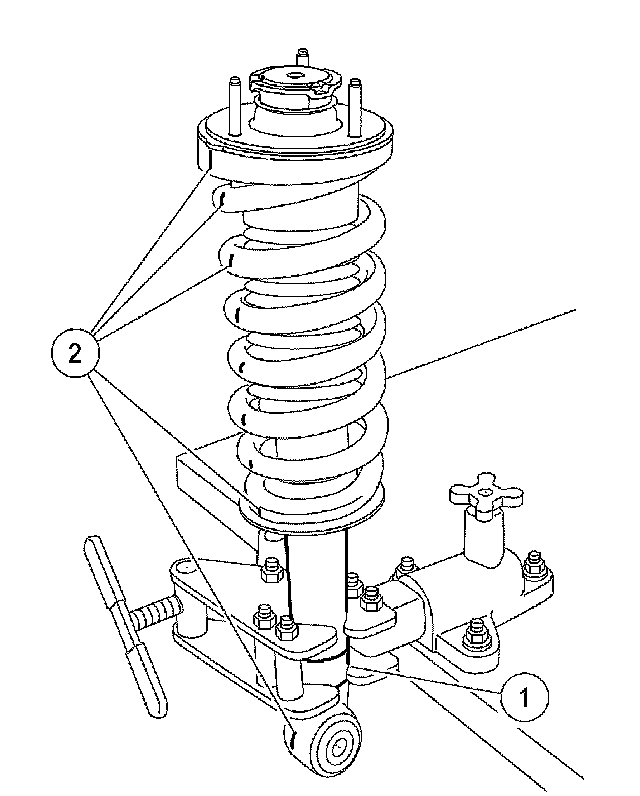 2

1