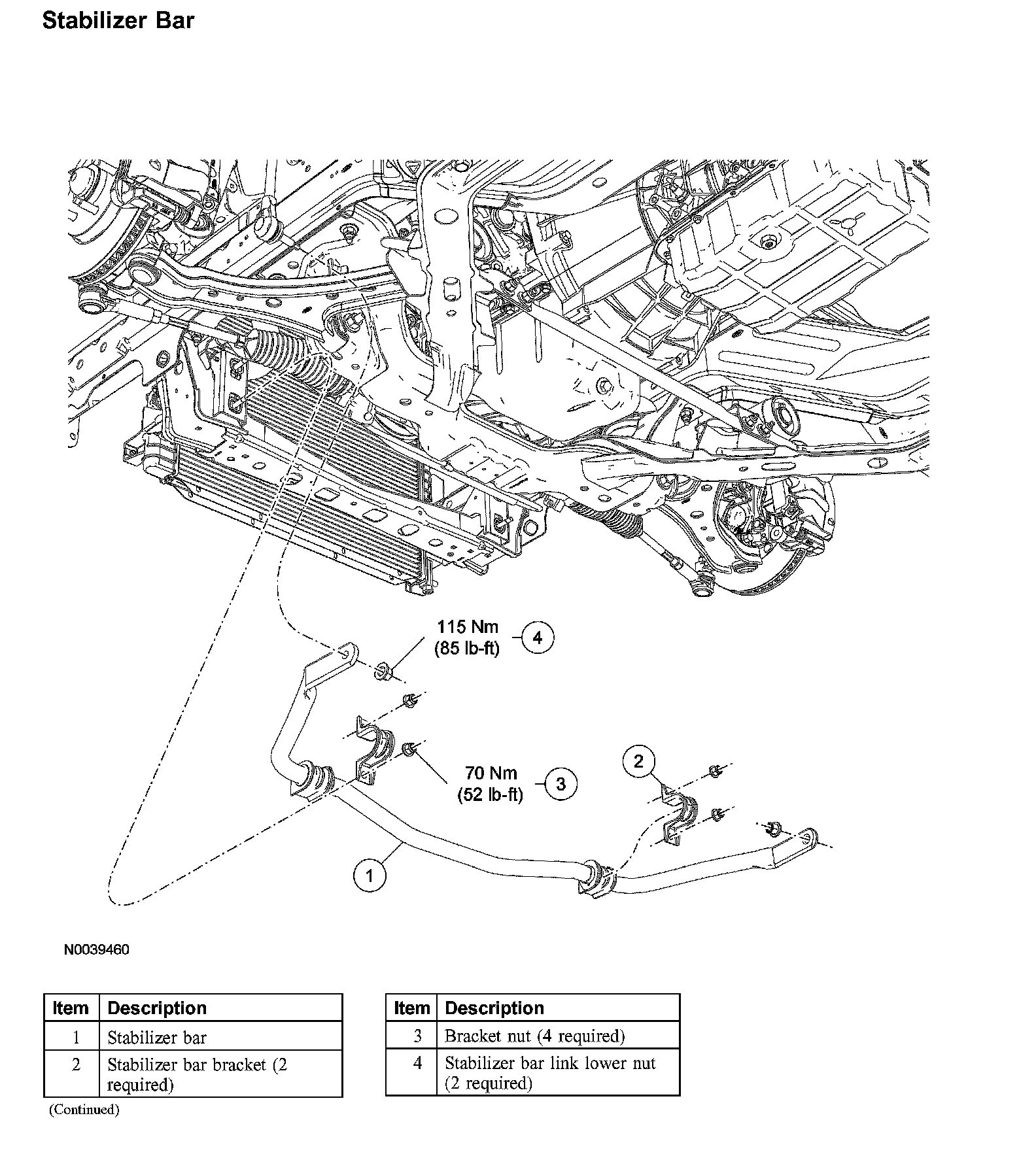 Stabilizer Bar

115 Nm
(85 lb-ft)
4

70 Nm
(52 lb-ft)
3

2

1

N0039460

| Item | Description |
|---|---|
| 1 | Stabilizer bar |
| 2 | Stabilizer bar bracket (2 required) |

(Continued)

| Item | Description |
|---|---|
| 3 | Bracket nut (4 required) |
| 4 | Stabilizer bar link lower nut (2 required) |