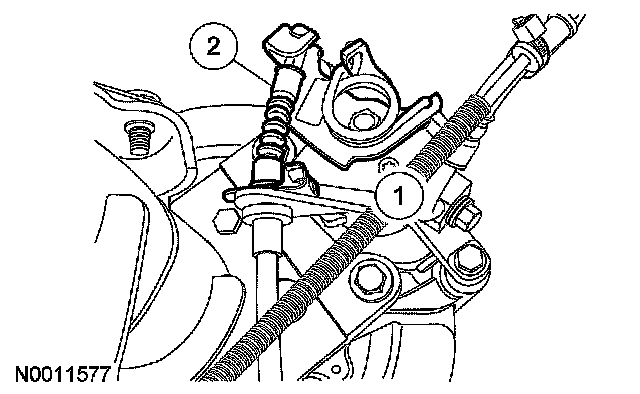 2

1

N0011577