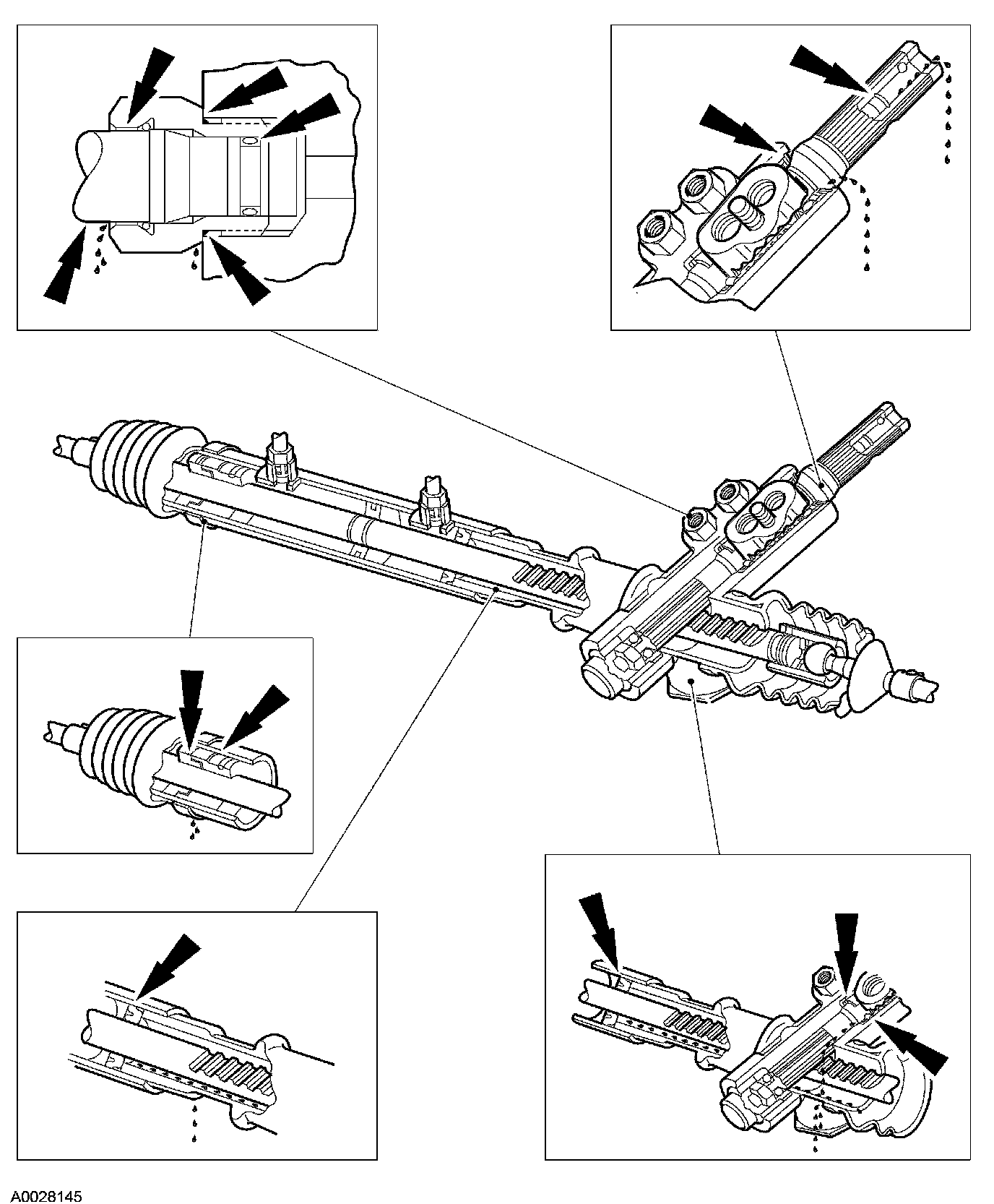 A0028145