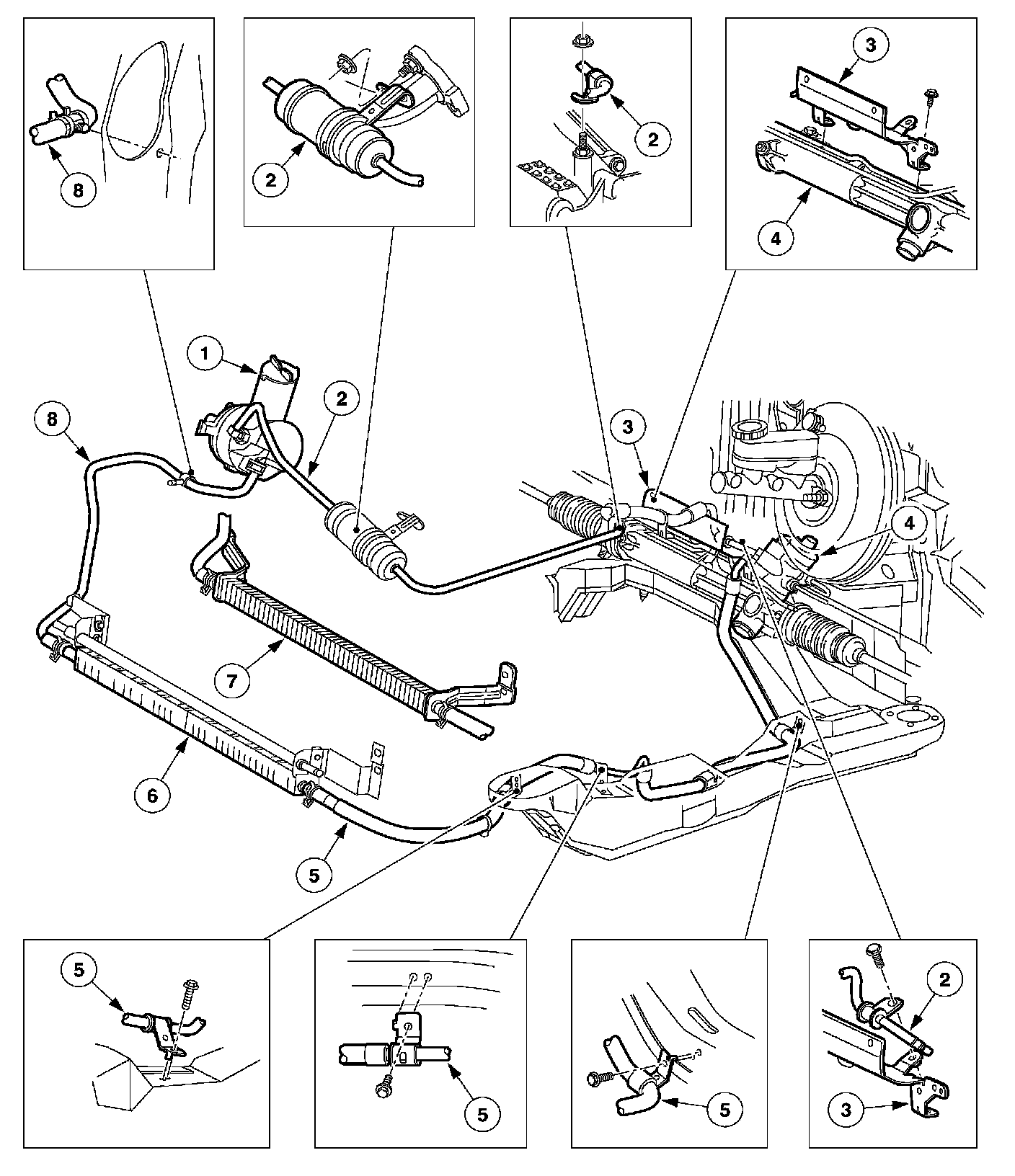 8
2
2
3
4
1
2
8
3
4
7
6
5
5
5
5
2
3