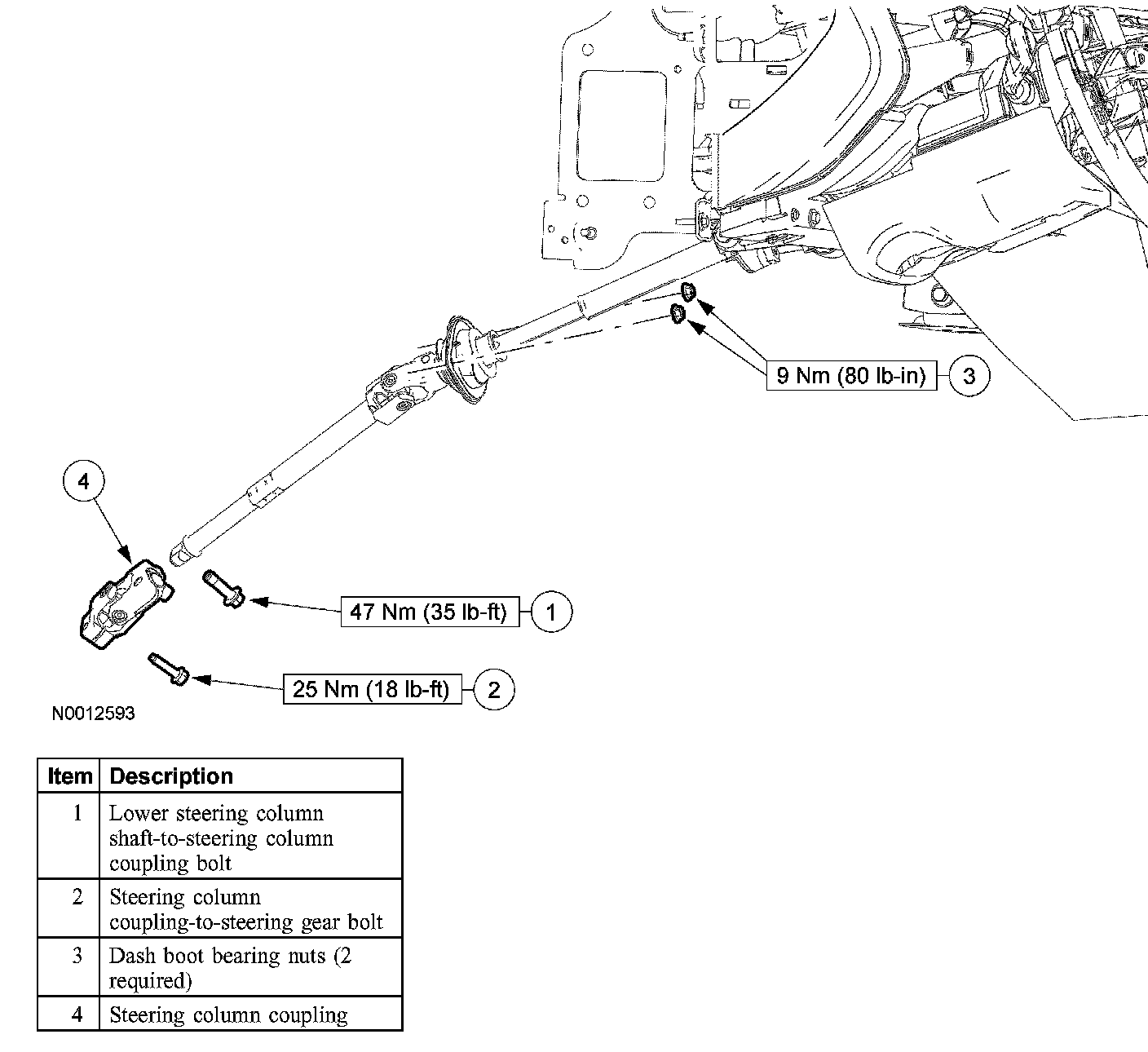 9 Nm (80 lb-in) 3

4

47 Nm (35 lb-ft) 1

25 Nm (18 lb-ft) 2

N0012593

| Item | Description |
|---|---|
| 1 | Lower steering column shaft-to-steering column coupling bolt |
| 2 | Steering column coupling-to-steering gear bolt |
| 3 | Dash boot bearing nuts (2 required) |
| 4 | Steering column coupling |