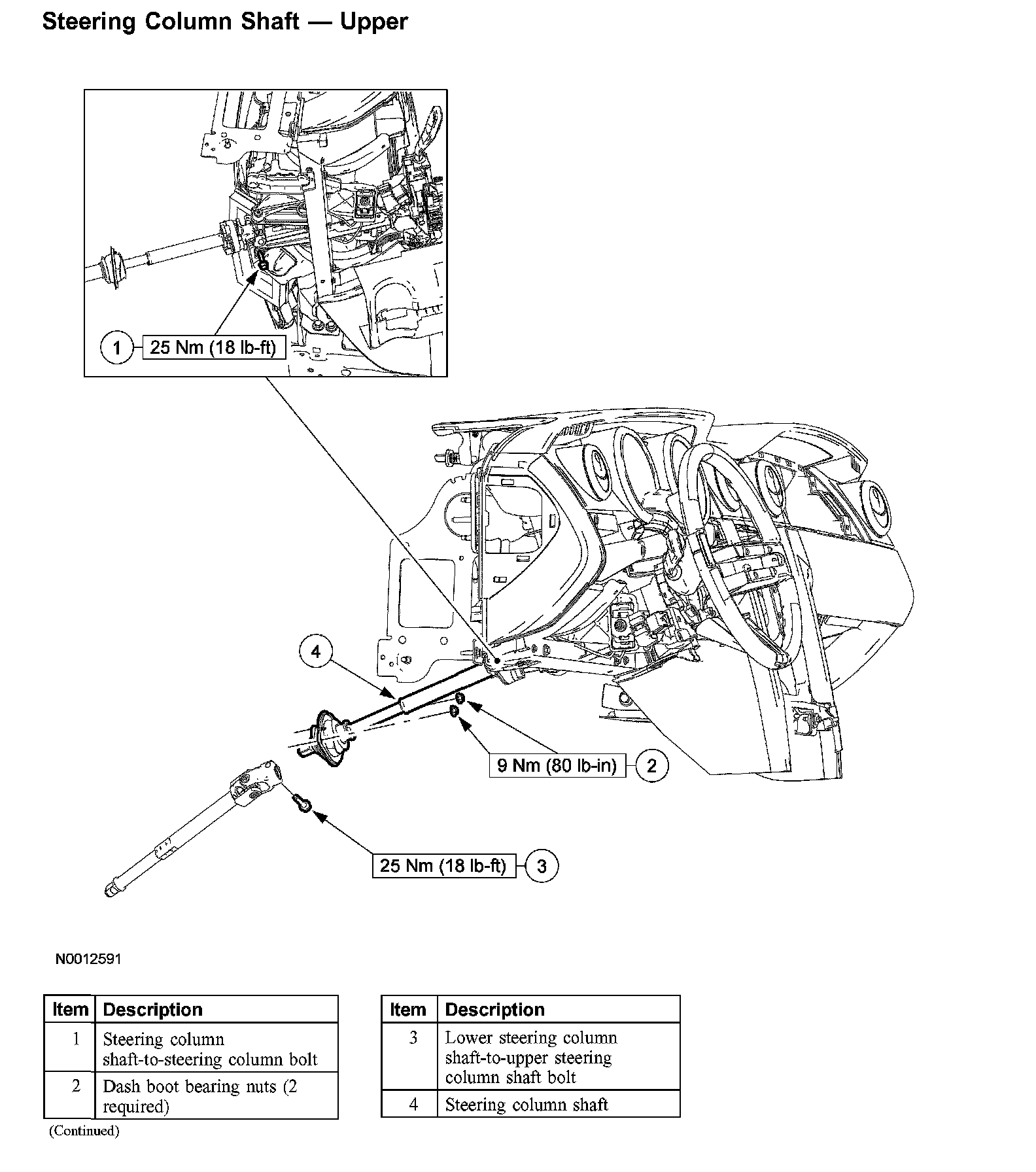 Steering Column Shaft — Upper

1 25 Nm (18 lb-ft)

4

9 Nm (80 lb-in) 2

25 Nm (18 lb-ft) 3

N0012591

| Item | Description |
|---|---|
| 1 | Steering column shaft-to-steering column bolt |
| 2 | Dash boot bearing nuts (2 required) |

(Continued)

| Item | Description |
|---|---|
| 3 | Lower steering column shaft-to-upper steering column shaft bolt |
| 4 | Steering column shaft |