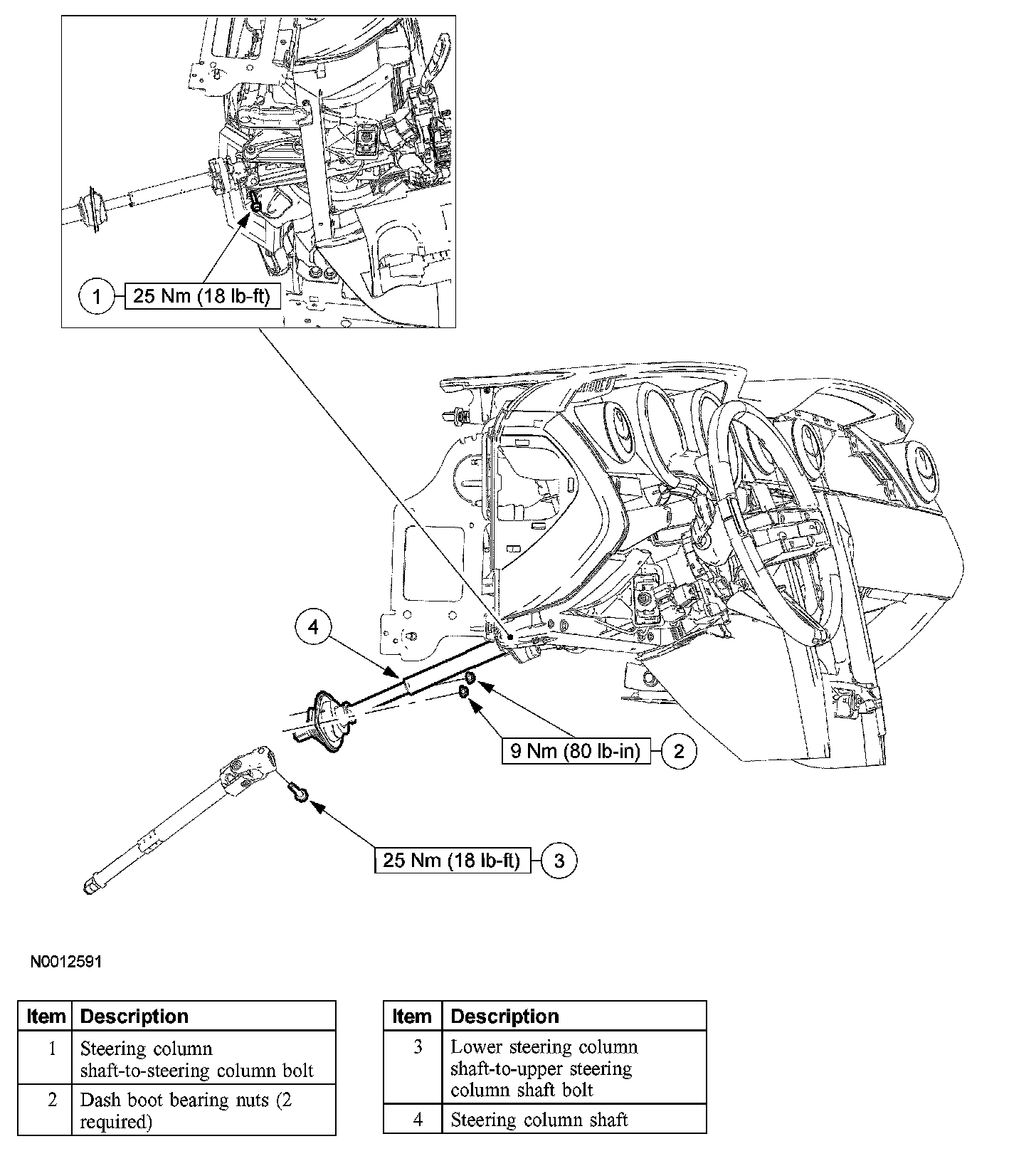 1 25 Nm (18 lb-ft)

4

9 Nm (80 lb-in) 2

25 Nm (18 lb-ft) 3

N0012591

| Item | Description |
|---|---|
| 1 | Steering column shaft-to-steering column bolt |
| 2 | Dash boot bearing nuts (2 required) |

| Item | Description |
|---|---|
| 3 | Lower steering column shaft-to-upper steering column shaft bolt |
| 4 | Steering column shaft |