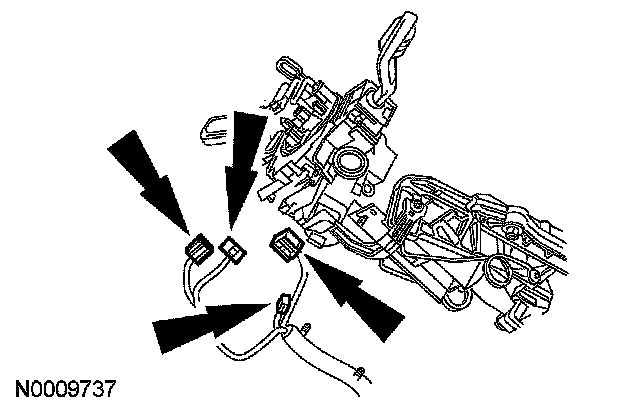 N0009737