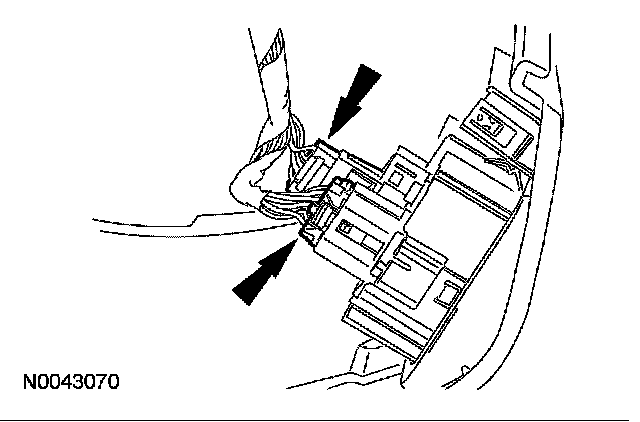 N0043070