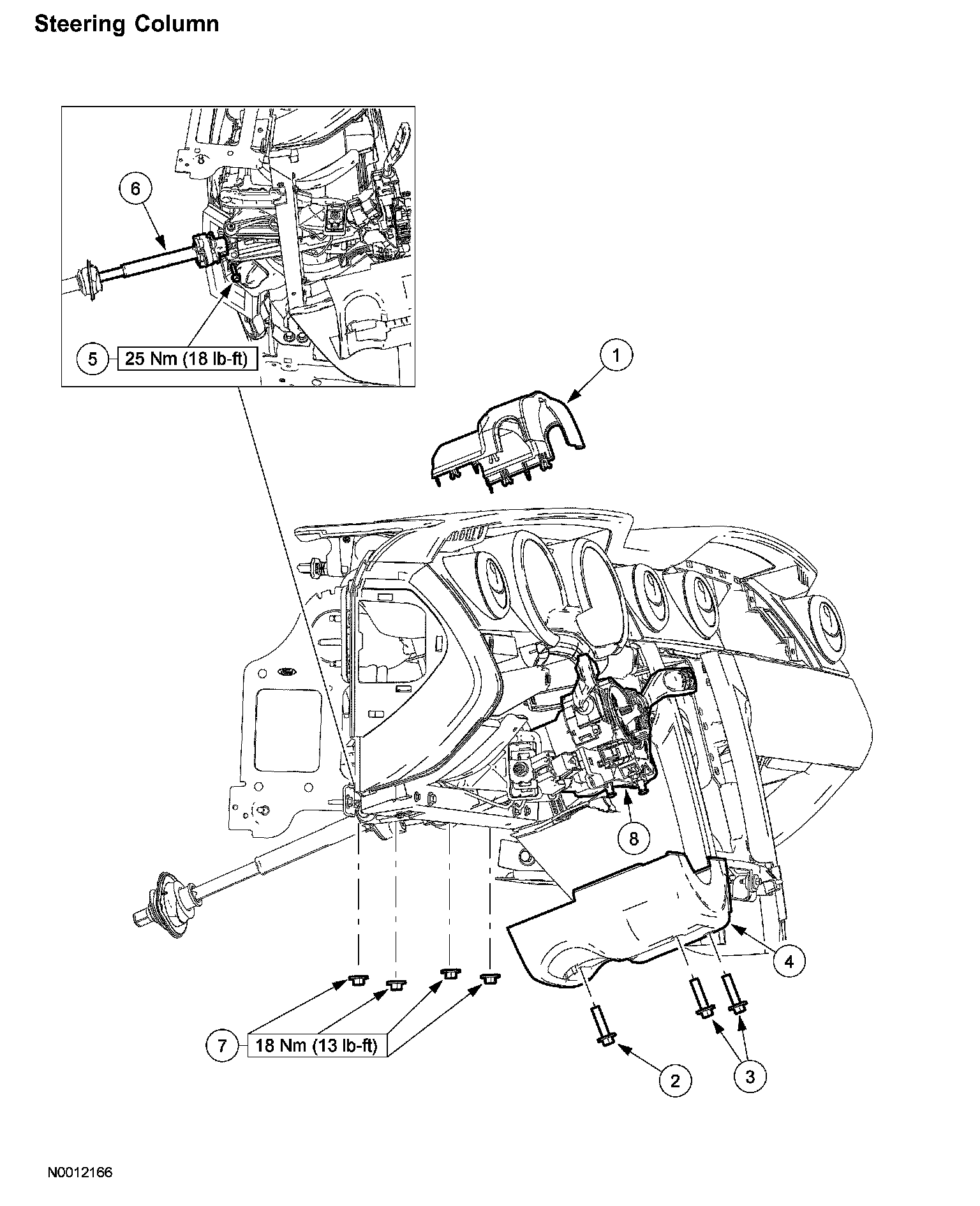 Steering Column

6

5 25 Nm (18 lb-ft)

1

8

4

7 18 Nm (13 lb-ft)

2

3

N0012166