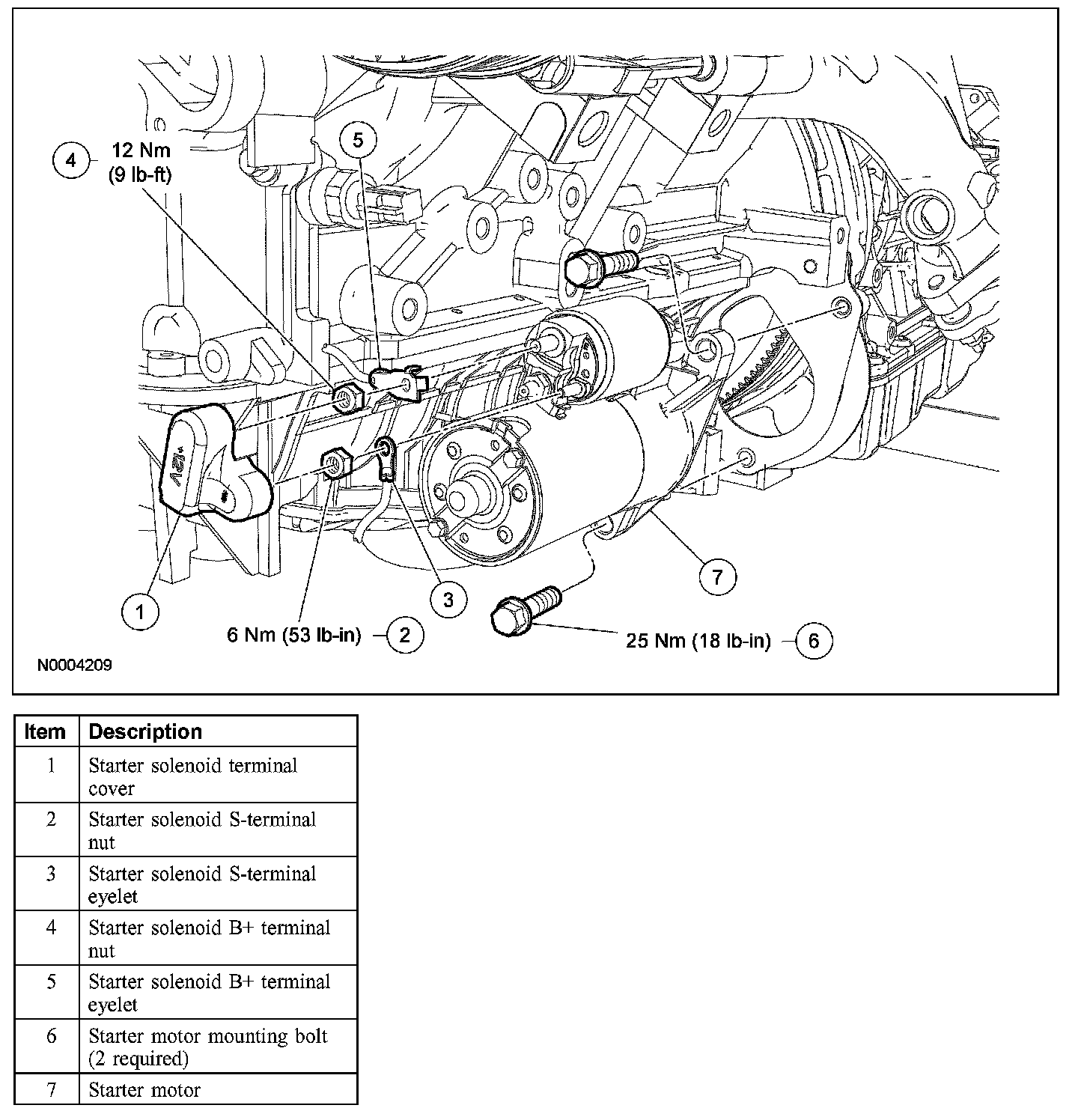 4 12 Nm (9 lb-ft)

5

+12V

1

6 Nm (53 lb-in) 2

3

7

25 Nm (18 lb-in) 6

N0004209

| Item | Description |
|---|---|
| 1 | Starter solenoid terminal cover |
| 2 | Starter solenoid S-terminal nut |
| 3 | Starter solenoid S-terminal eyelet |
| 4 | Starter solenoid B+ terminal nut |
| 5 | Starter solenoid B+ terminal eyelet |
| 6 | Starter motor mounting bolt (2 required) |
| 7 | Starter motor |