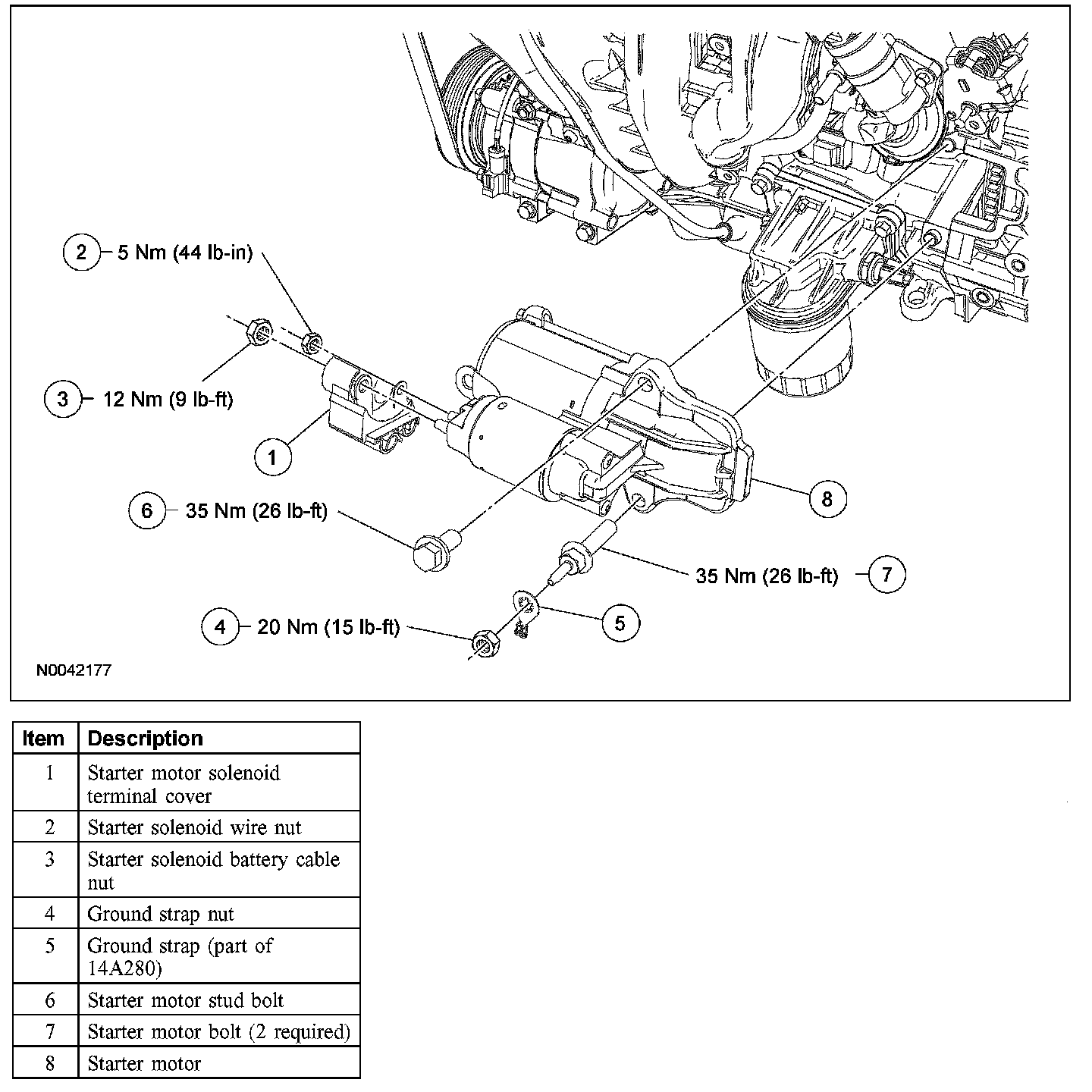 2 5 Nm (44 lb-in)

3 12 Nm (9 lb-ft)

1

6 35 Nm (26 lb-ft)

8

35 Nm (26 lb-ft) 7

4 20 Nm (15 lb-ft)

5

N0042177

| Item | Description |
|---|---|
| 1 | Starter motor solenoid terminal cover |
| 2 | Starter solenoid wire nut |
| 3 | Starter solenoid battery cable nut |
| 4 | Ground strap nut |
| 5 | Ground strap (part of 14A280) |
| 6 | Starter motor stud bolt |
| 7 | Starter motor bolt (2 required) |
| 8 | Starter motor |