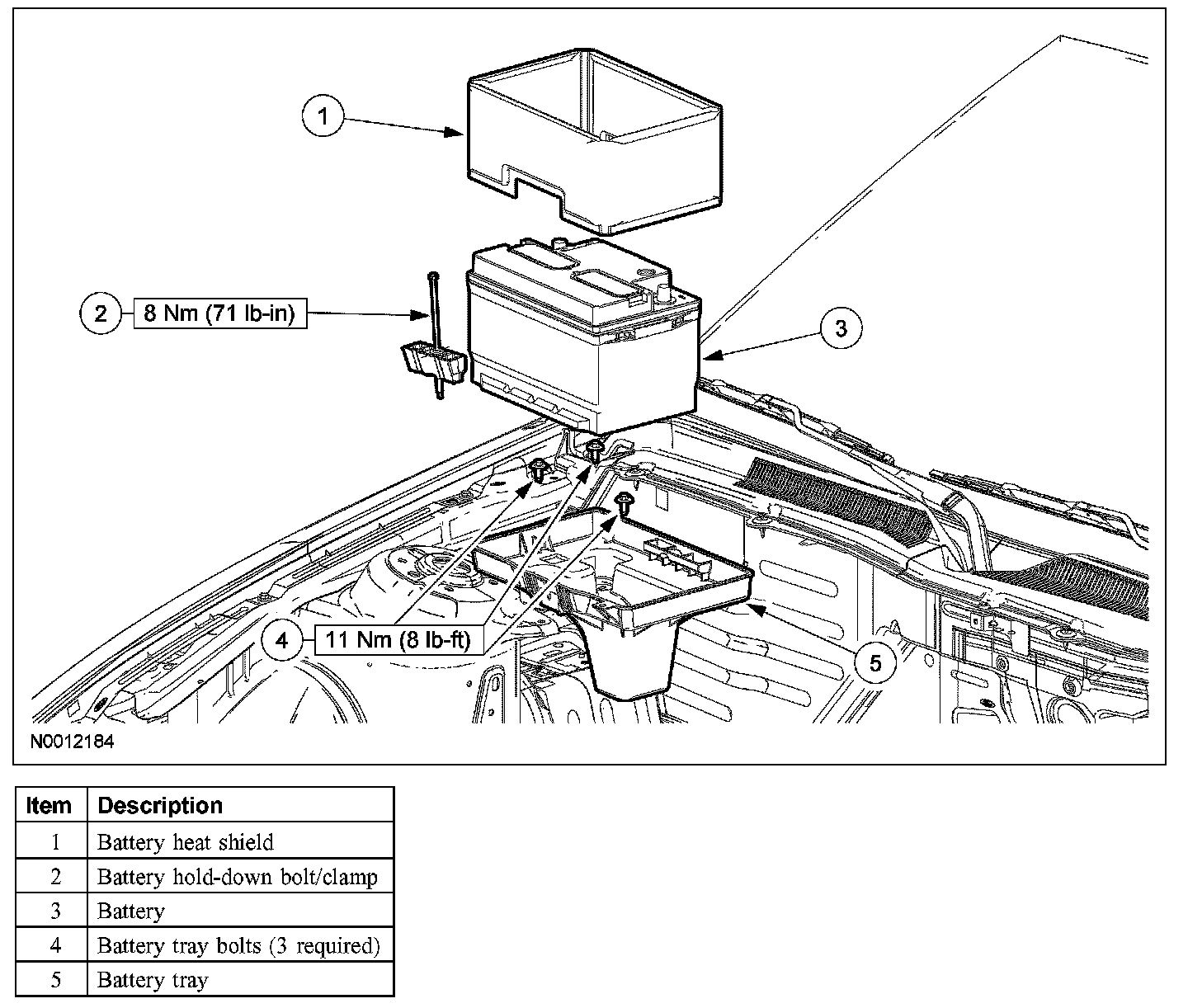 1

2 8 Nm (71 lb-in)

3

4 11 Nm (8 lb-ft)

5

N0012184

| Item | Description |
|---|---|
| 1 | Battery heat shield |
| 2 | Battery hold-down bolt/clamp |
| 3 | Battery |
| 4 | Battery tray bolts (3 required) |
| 5 | Battery tray |