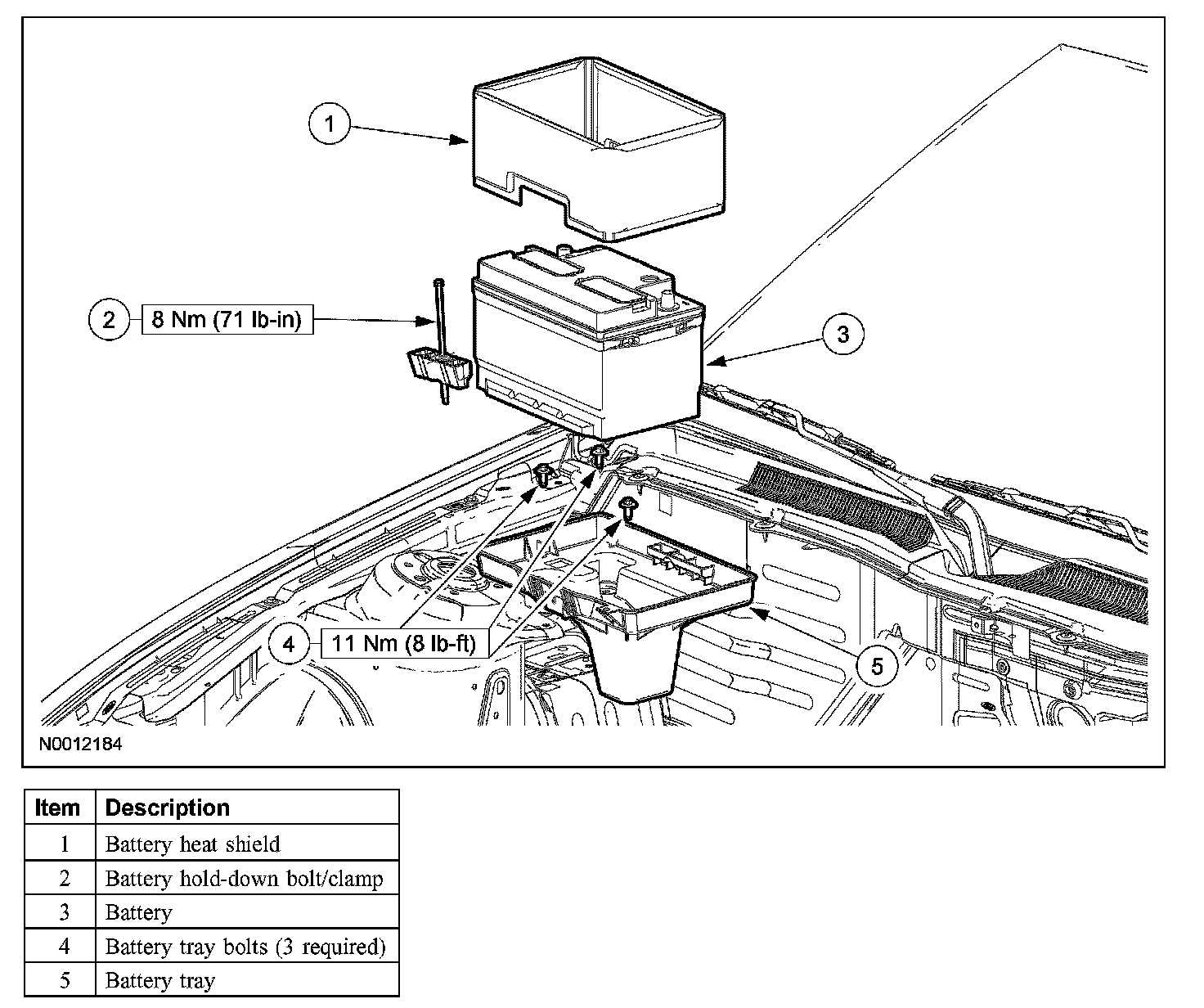 1

2 8 Nm (71 lb-in)

3

4 11 Nm (8 lb-ft)

5

N0012184

| Item | Description |
|---|---|
| 1 | Battery heat shield |
| 2 | Battery hold-down bolt/clamp |
| 3 | Battery |
| 4 | Battery tray bolts (3 required) |
| 5 | Battery tray |