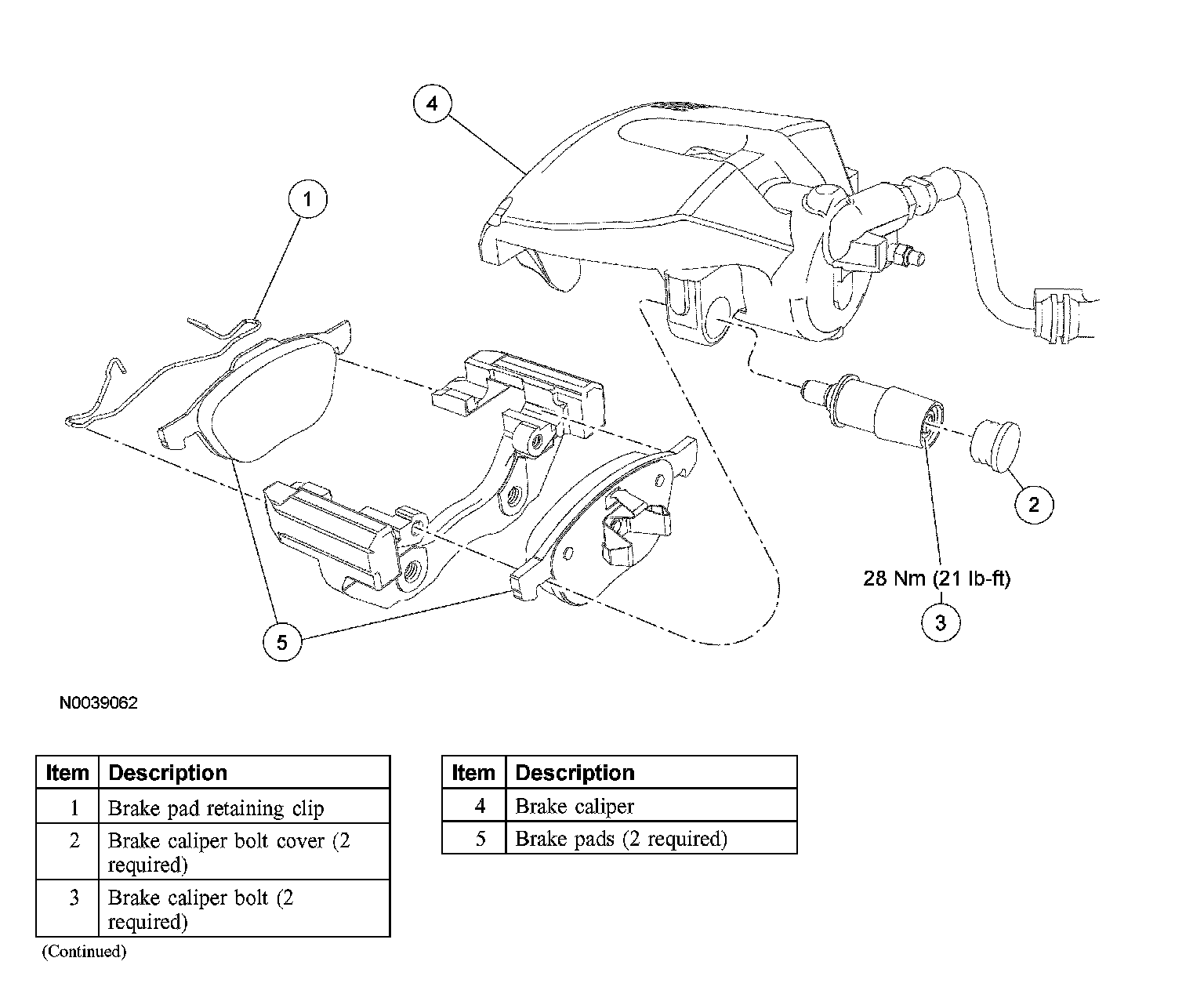 4

1

2

28 Nm (21 lb-ft)

3

5

N0039062

| Item | Description |
|---|---|
| 1 | Brake pad retaining clip |
| 2 | Brake caliper bolt cover (2 required) |
| 3 | Brake caliper bolt (2 required) |

(Continued)

| Item | Description |
|---|---|
| 4 | Brake caliper |
| 5 | Brake pads (2 required) |