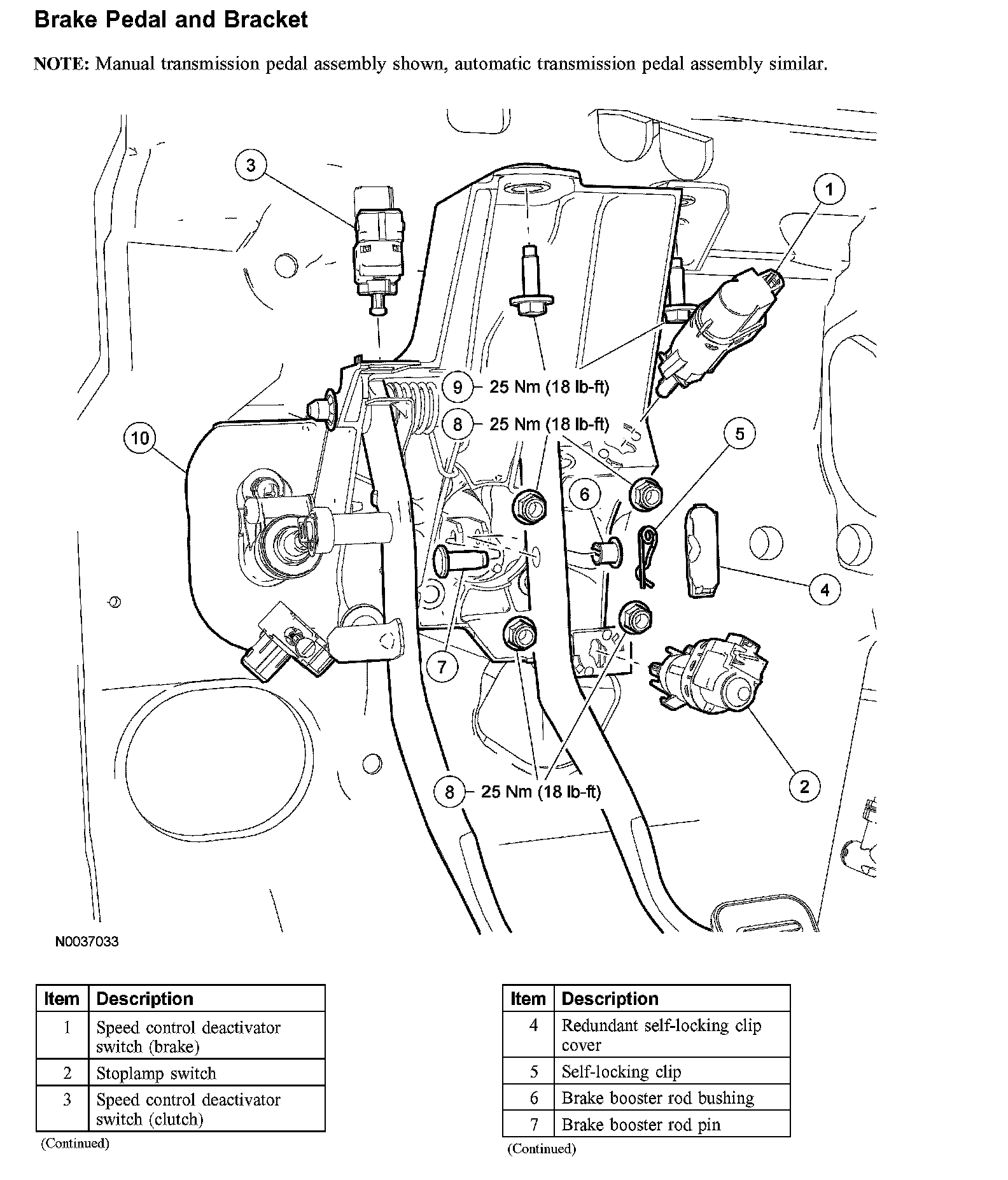 Brake Pedal and Bracket

NOTE: Manual transmission pedal assembly shown, automatic transmission pedal assembly similar.

3

1

9 25 Nm (18 lb-ft)

8 25 Nm (18 lb-ft)

10

5

6

4

7

2

8 25 Nm (18 lb-ft)

N0037033

| Item | Description |
|---|---|
| 1 | Speed control deactivator switch (brake) |
| 2 | Stoplamp switch |
| 3 | Speed control deactivator switch (clutch) |

(Continued)

| Item | Description |
|---|---|
| 4 | Redundant self-locking clip cover |
| 5 | Self-locking clip |
| 6 | Brake booster rod bushing |
| 7 | Brake booster rod pin |

(Continued)