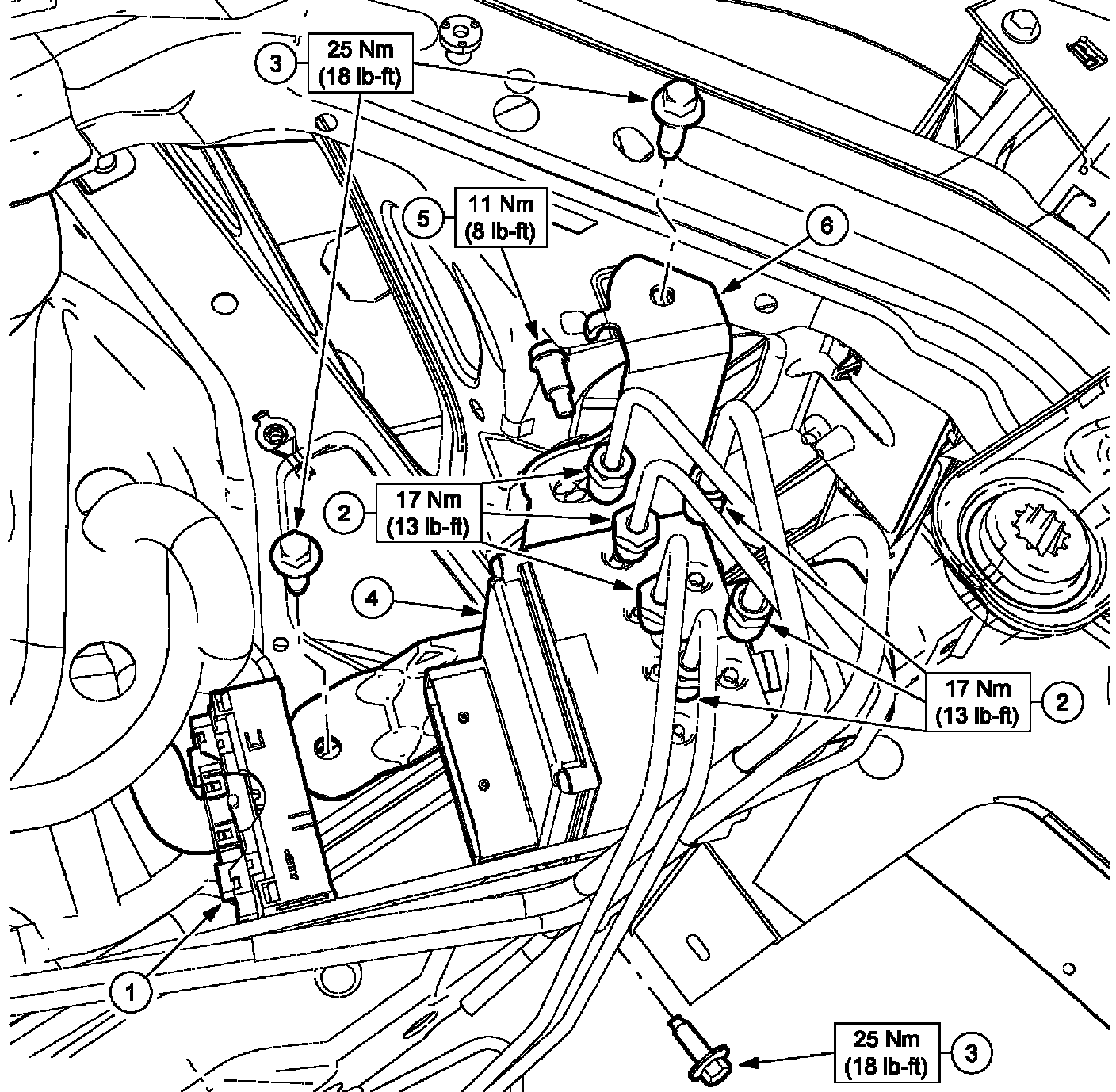 3
25 Nm
(18 lb-ft)

5
11 Nm
(8 lb-ft)

6

2
17 Nm
(13 lb-ft)

4

17 Nm
(13 lb-ft)
2

1

25 Nm
(18 lb-ft)
3