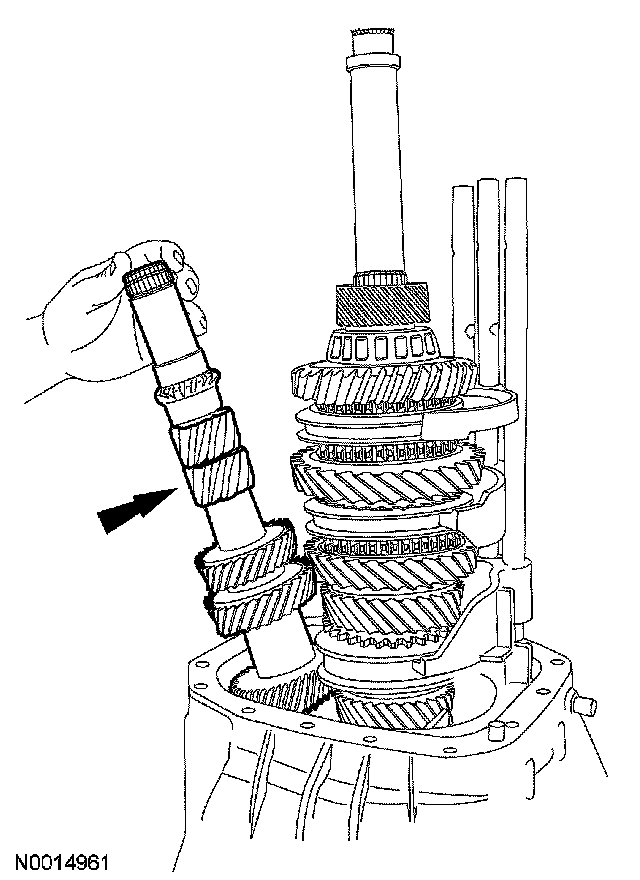 N0014961