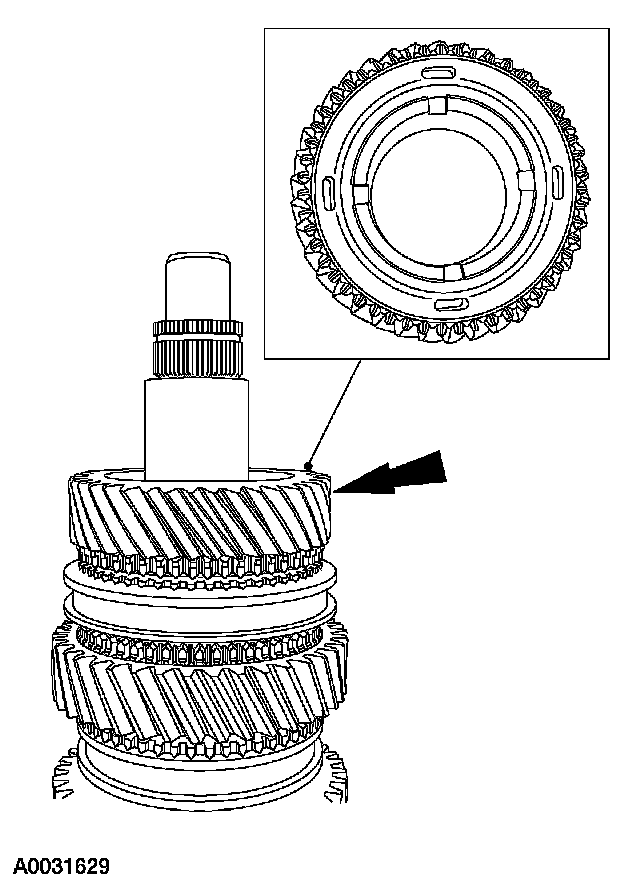 A0031629