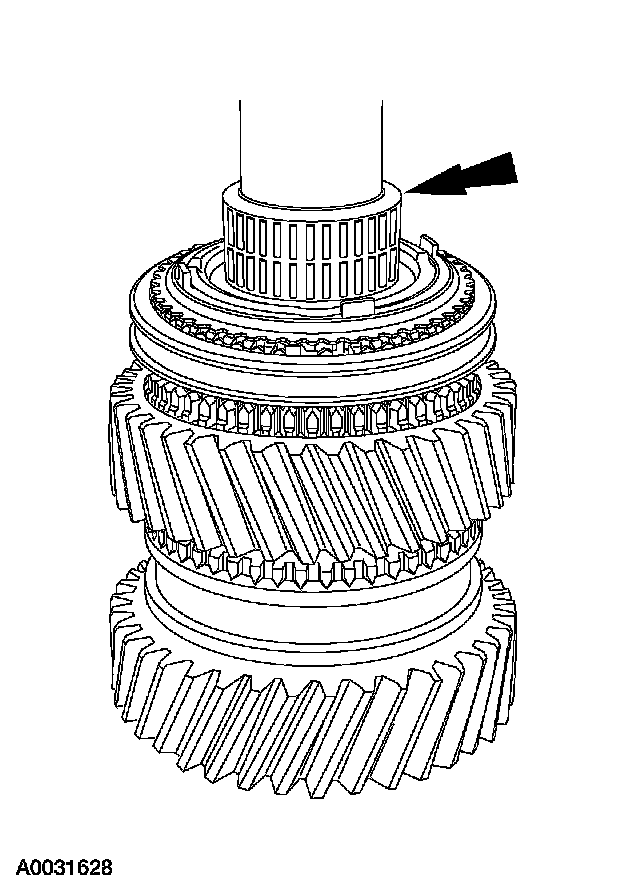 A0031628