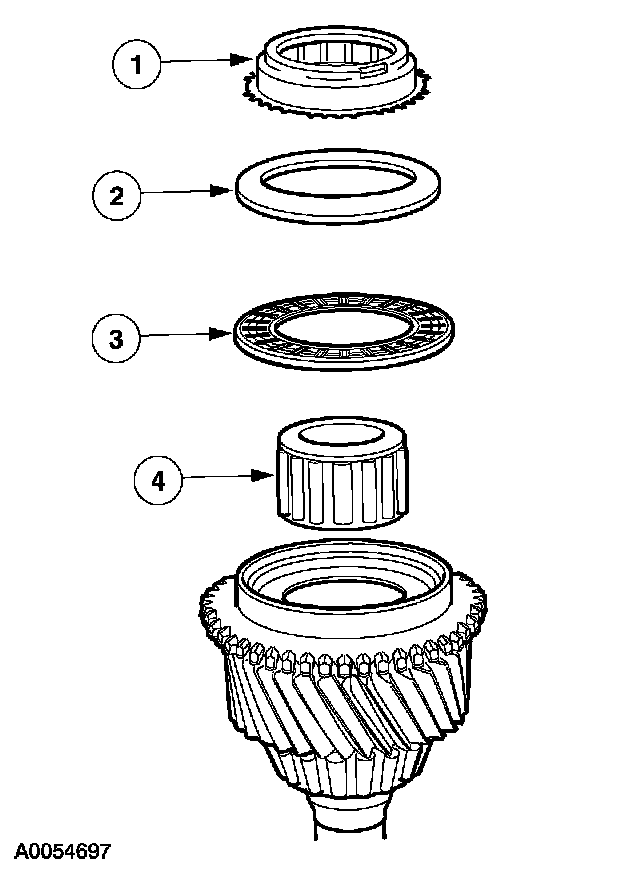 1

2

3

4

A0054697