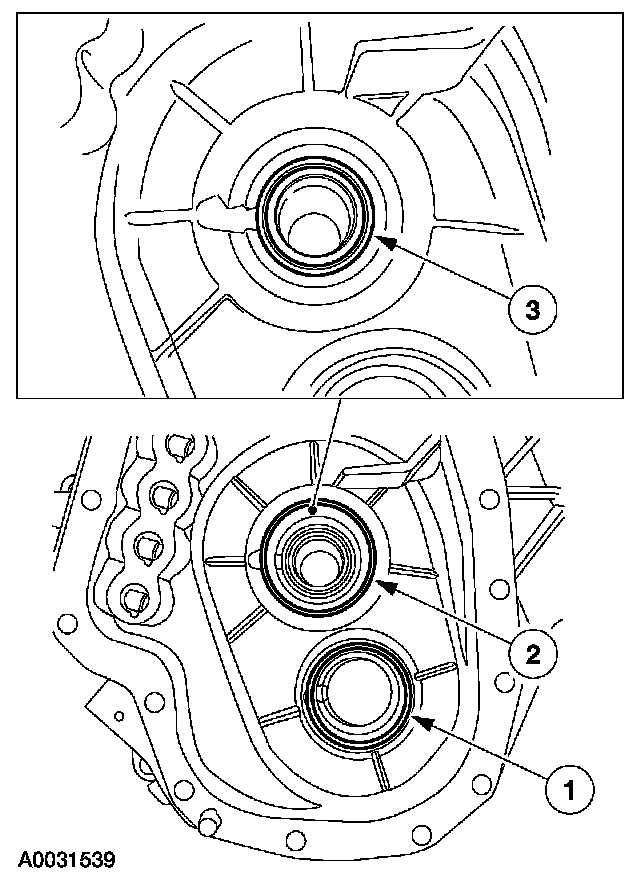 3
2
1
A0031539