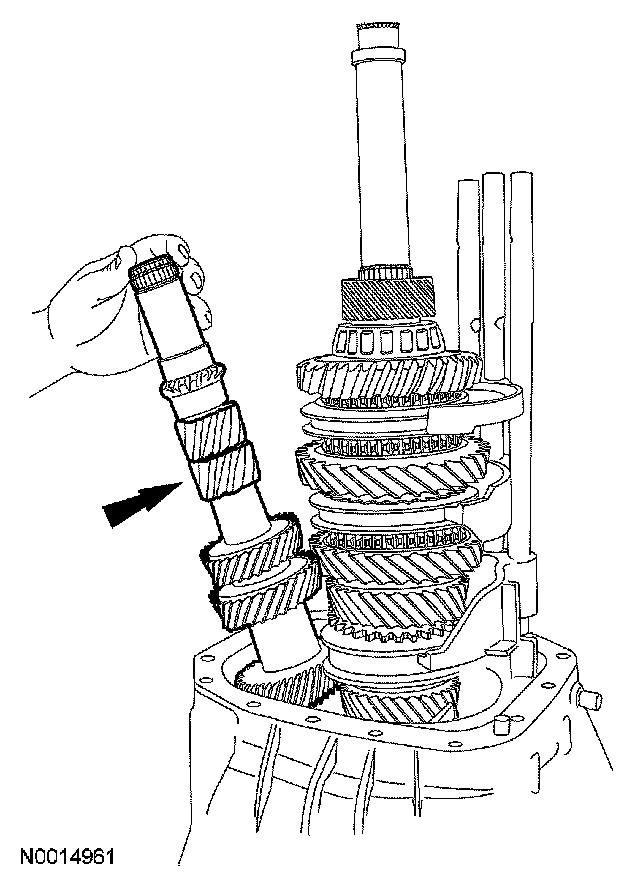 N0014961