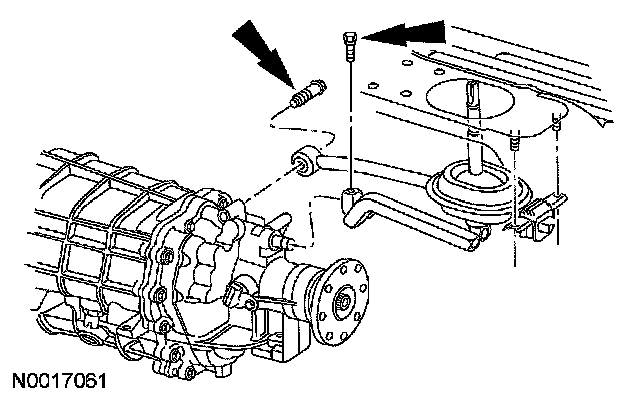 N0017061