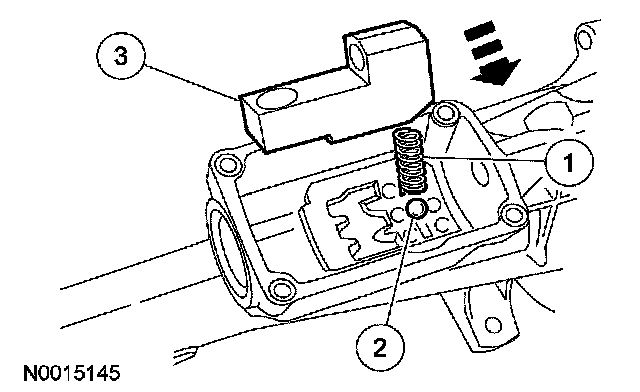 3
1
2
N0015145