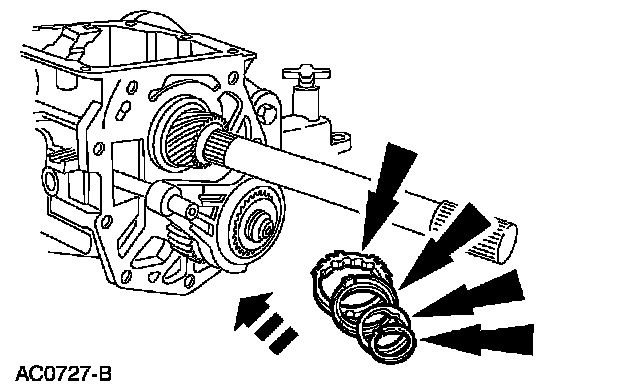 AC0727-B