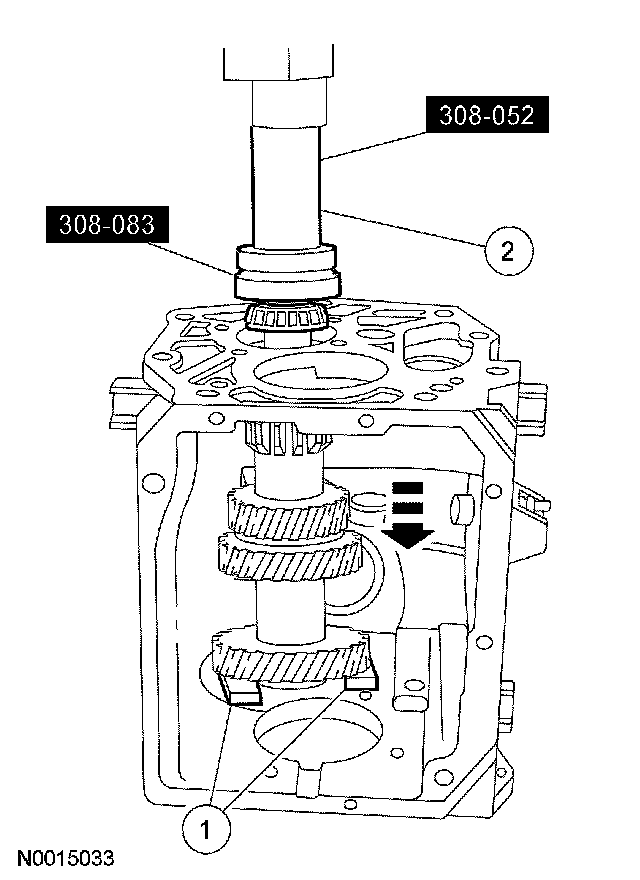 308-052

308-083

2

1

N0015033