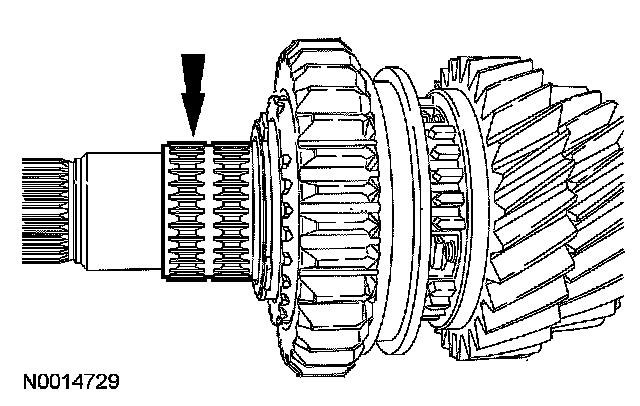 N0014729