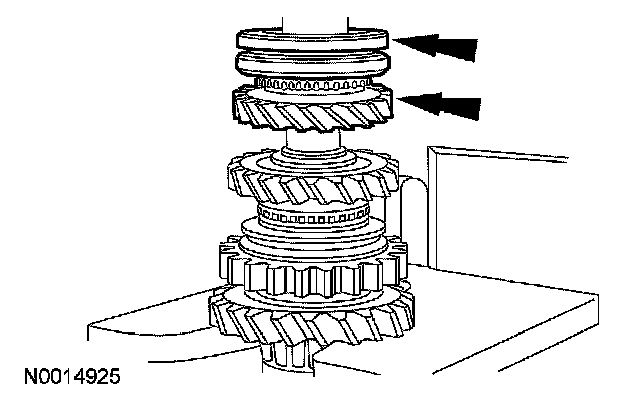 N0014925