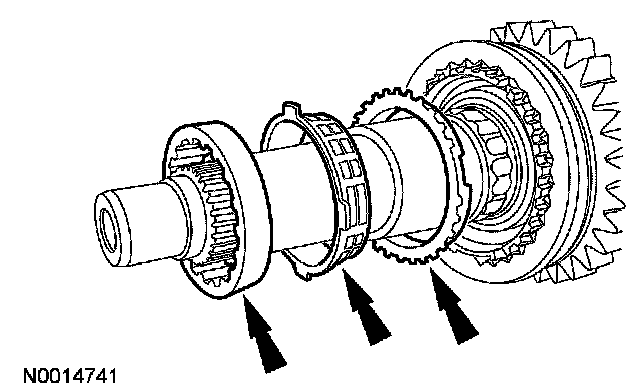 N0014741