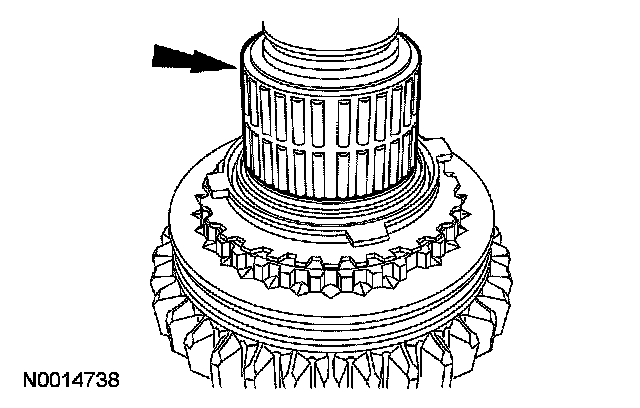 N0014738