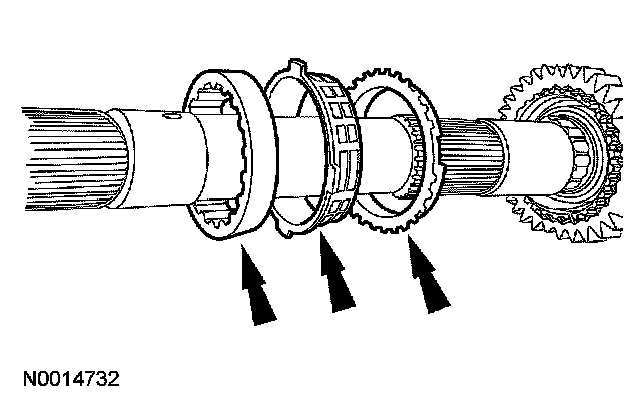 N0014732