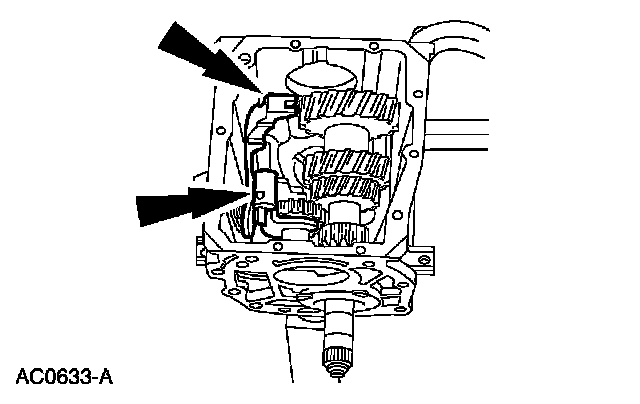 AC0633-A