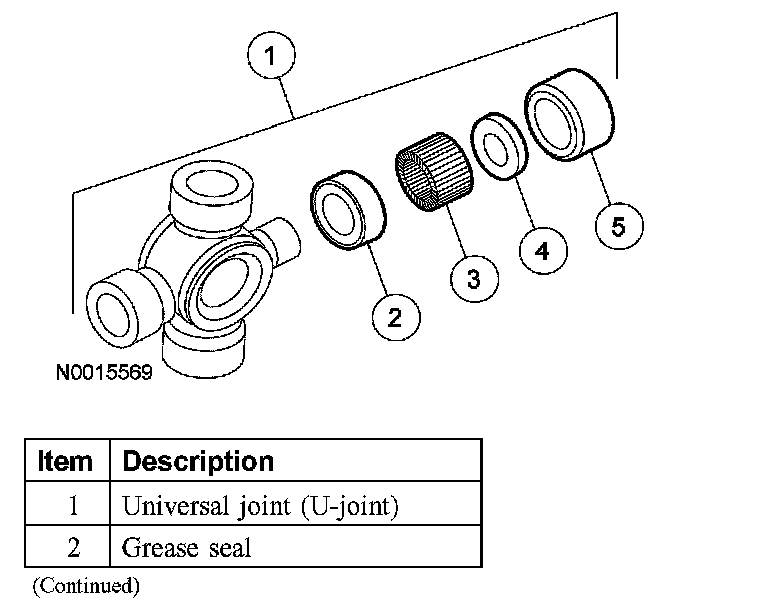 1

2

3

4

5

N0015569

| Item | Description |
|---|---|
| 1 | Universal joint (U-joint) |
| 2 | Grease seal |

(Continued)