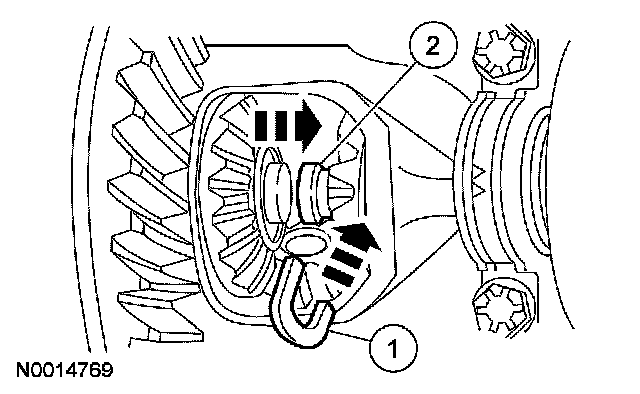 2

1

N0014769