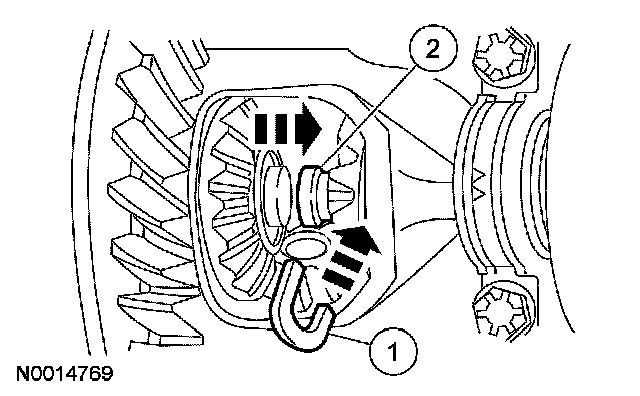 2
1
N0014769