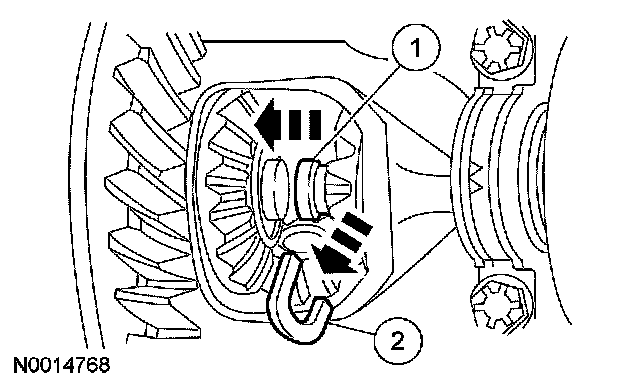 1
2
N0014768