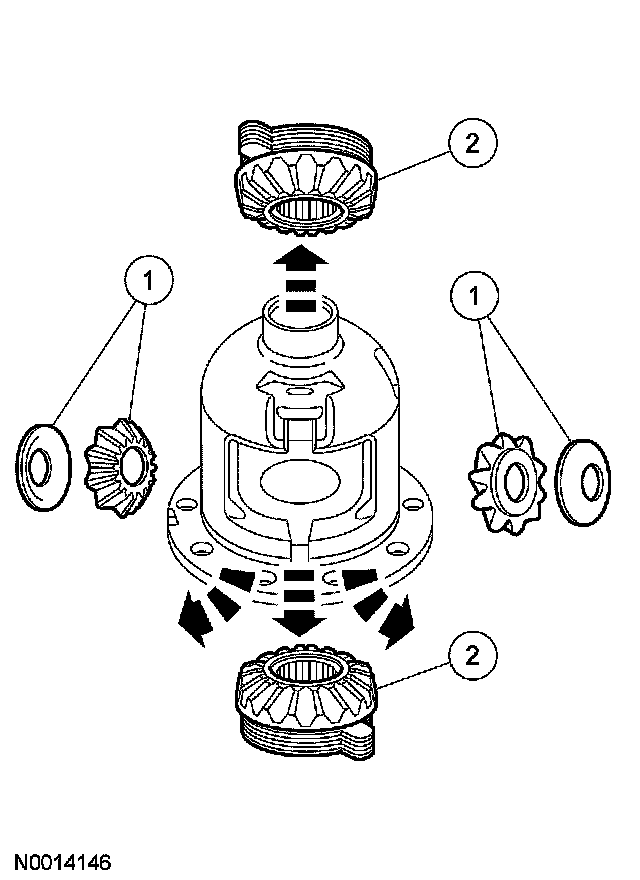 2

1

1

2

N0014146