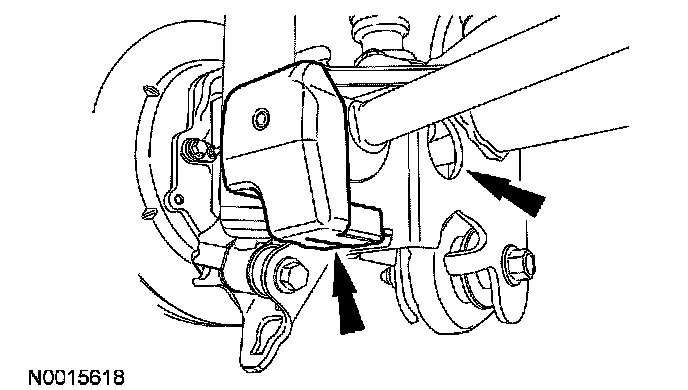 N0015618