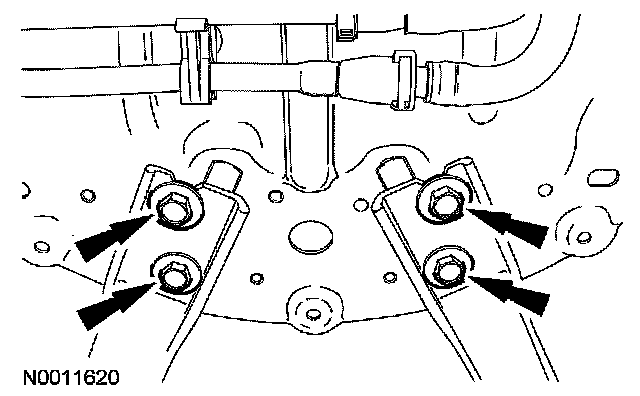 N0011620